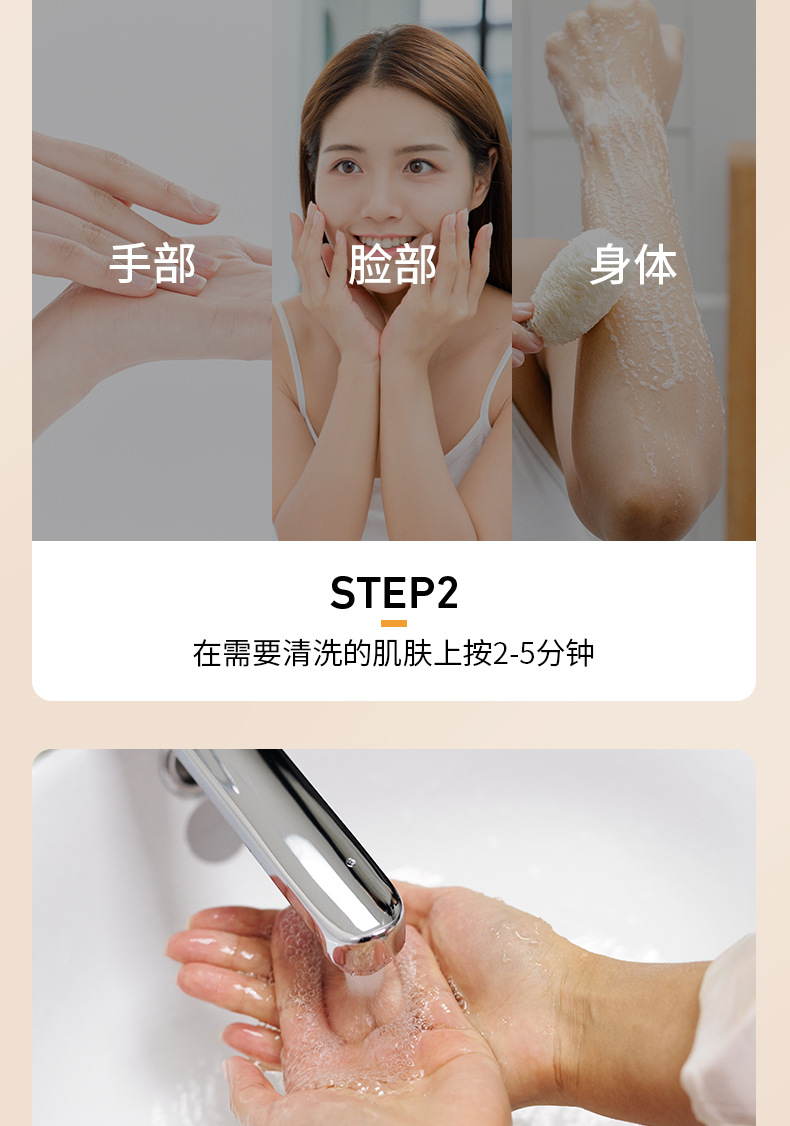 手部

脸部

身体

STEP2

在需要清洗的肌肤上按2-5分钟