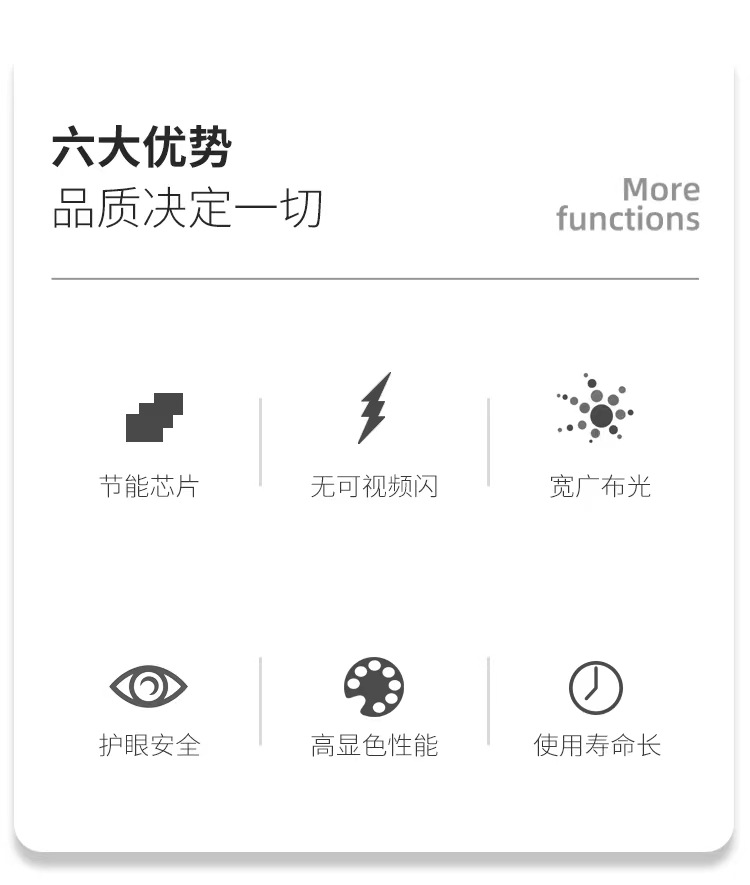 六大优势
品质决定一切

More
functions

节能芯片

无可视频闪

宽广布光

护眼安全

高显色性能

使用寿命长