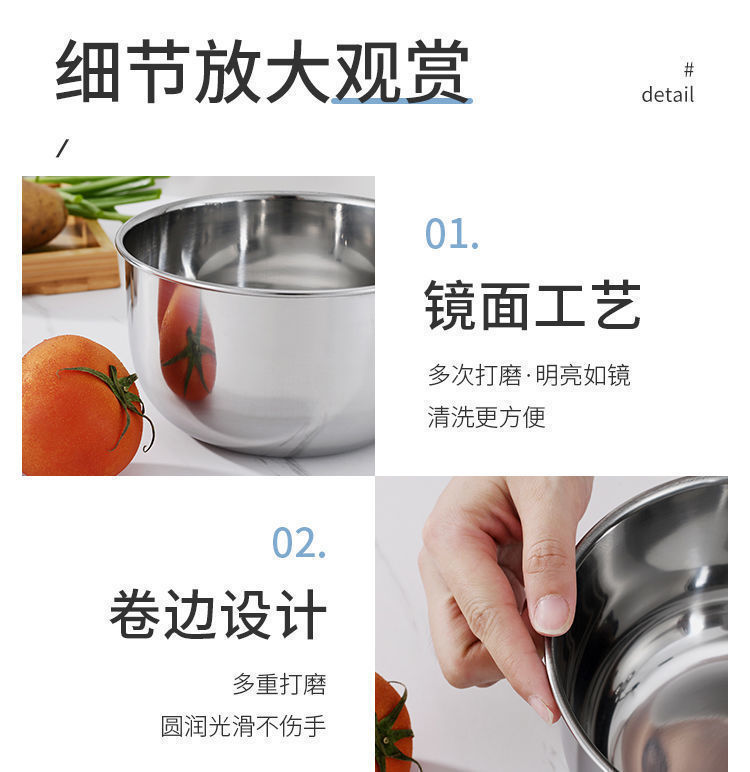 细节放大观赏

#
detail

/

01.

镜面工艺

多次打磨·明亮如镜
清洗更方便

02.

卷边设计

多重打磨
圆润光滑不伤手