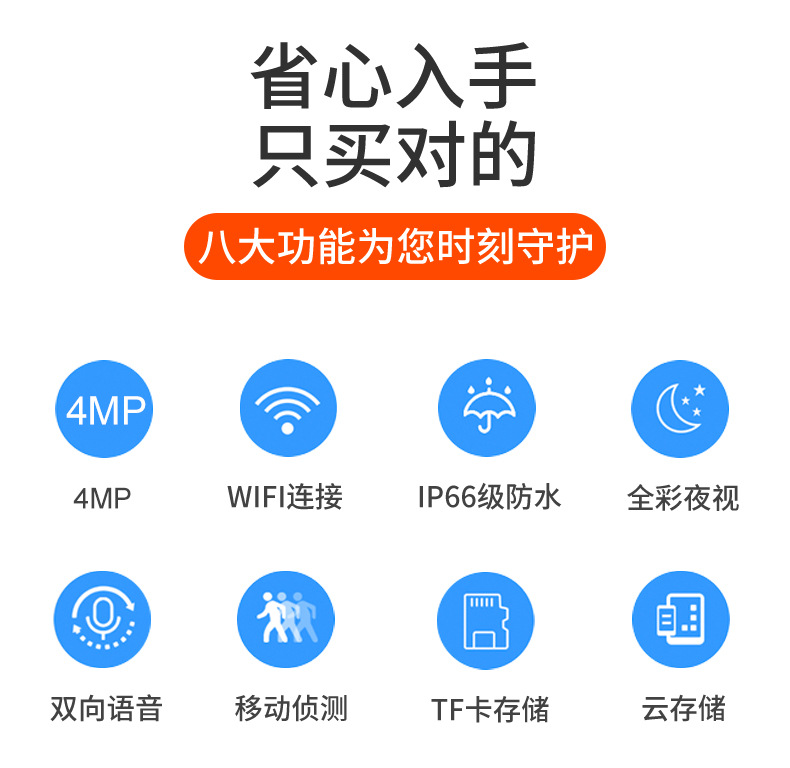 省心入手
只买对的

八大功能为您时刻守护

4MP
4MP

WIFI连接

IP66级防水

全彩夜视

双向语音

移动侦测

TF卡存储

云存储