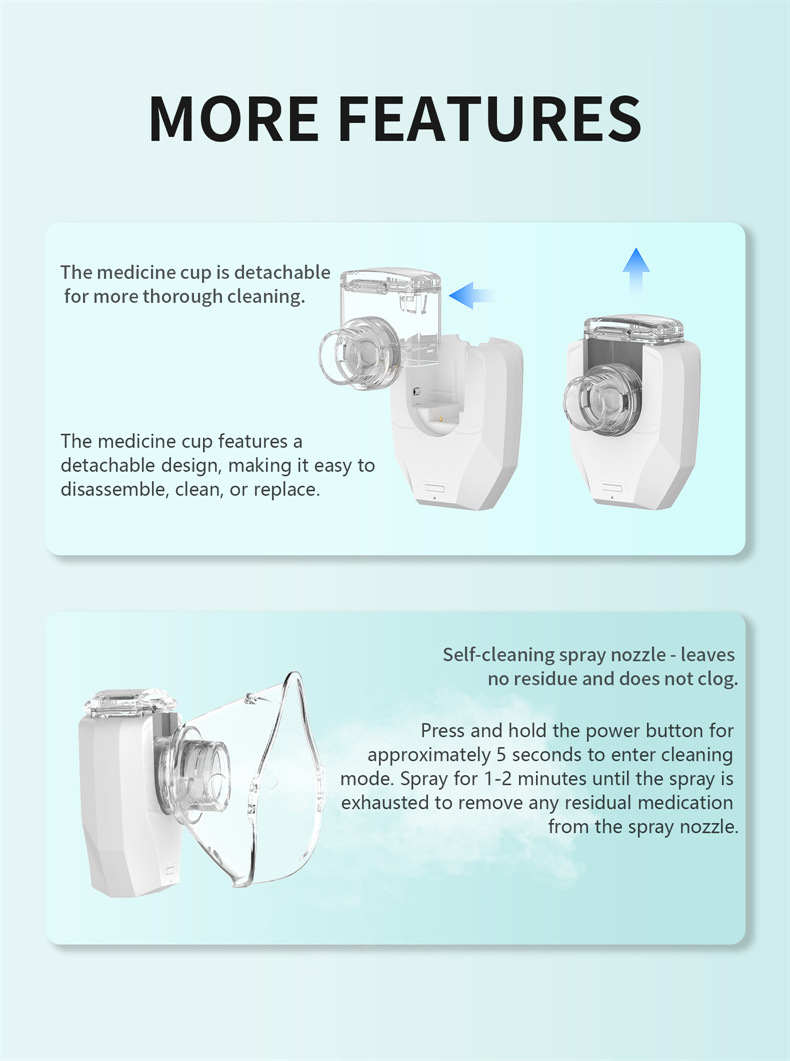 MORE FEATURES

The medicine cup is detachable for more thorough cleaning.

The medicine cup features a detachable design, making it easy to disassemble, clean, or replace.

Self-cleaning spray nozzle - leaves no residue and does not clog.

Press and hold the power button for approximately 5 seconds to enter cleaning mode. Spray for 1-2 minutes until the spray is exhausted to remove any residual medication from the spray nozzle.