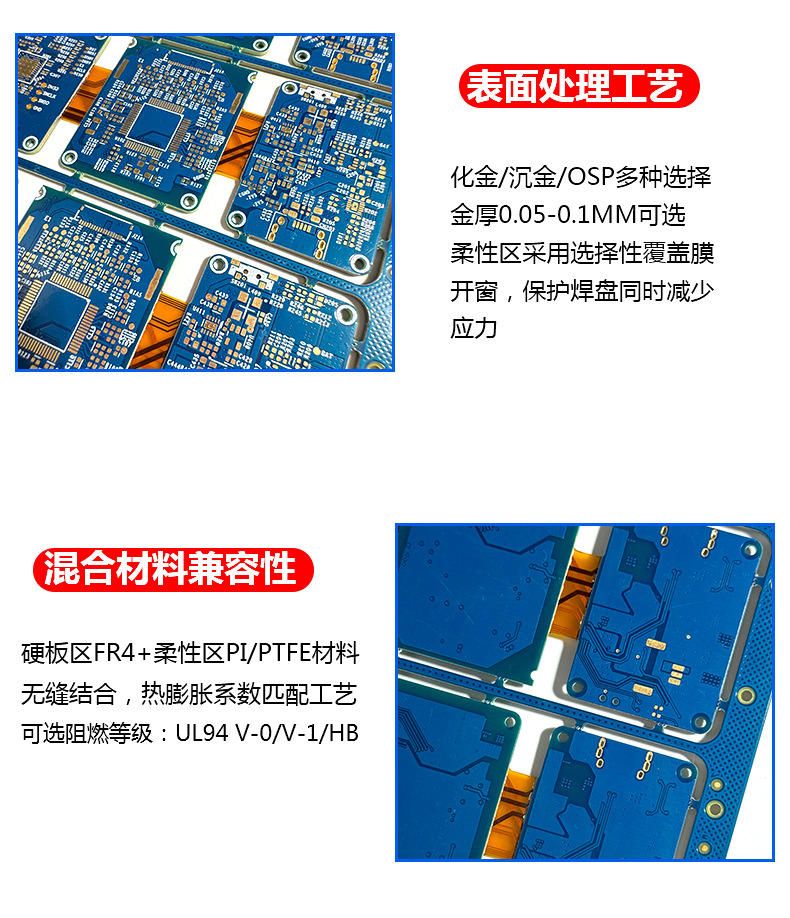 表面处理工艺

化金/沉金/OSP多种选择
金厚0.05-0.1MM可选
柔性区采用选择性覆盖膜开窗，保护焊盘同时减少应力

混合材料兼容性

硬板区FR4+柔性区PI/PTFE材料
无缝结合，热膨胀系数匹配工艺
可选阻燃等级：UL94 V-0/V-1/HB