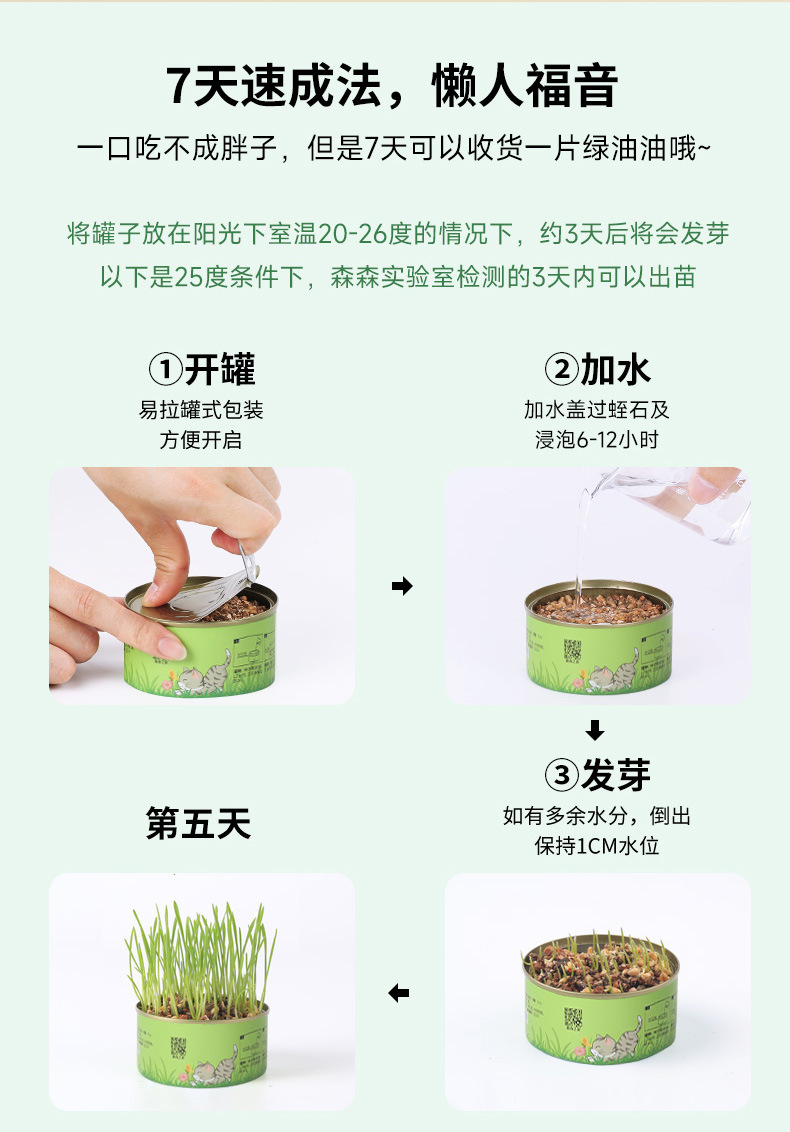 7天速成法，懒人福音

一口吃不成胖子，但是7天可以收货一片绿油油哦~

将罐子放在阳光下室温20-26度的情况下，约3天后将会发芽
以下是25度条件下，森森实验室检测的3天内可以出苗

①开罐
易拉罐式包装
方便开启

②加水
加水盖过蛭石及
浸泡6-12小时

③发芽
如有多余水分，倒出
保持1CM水位

第五天