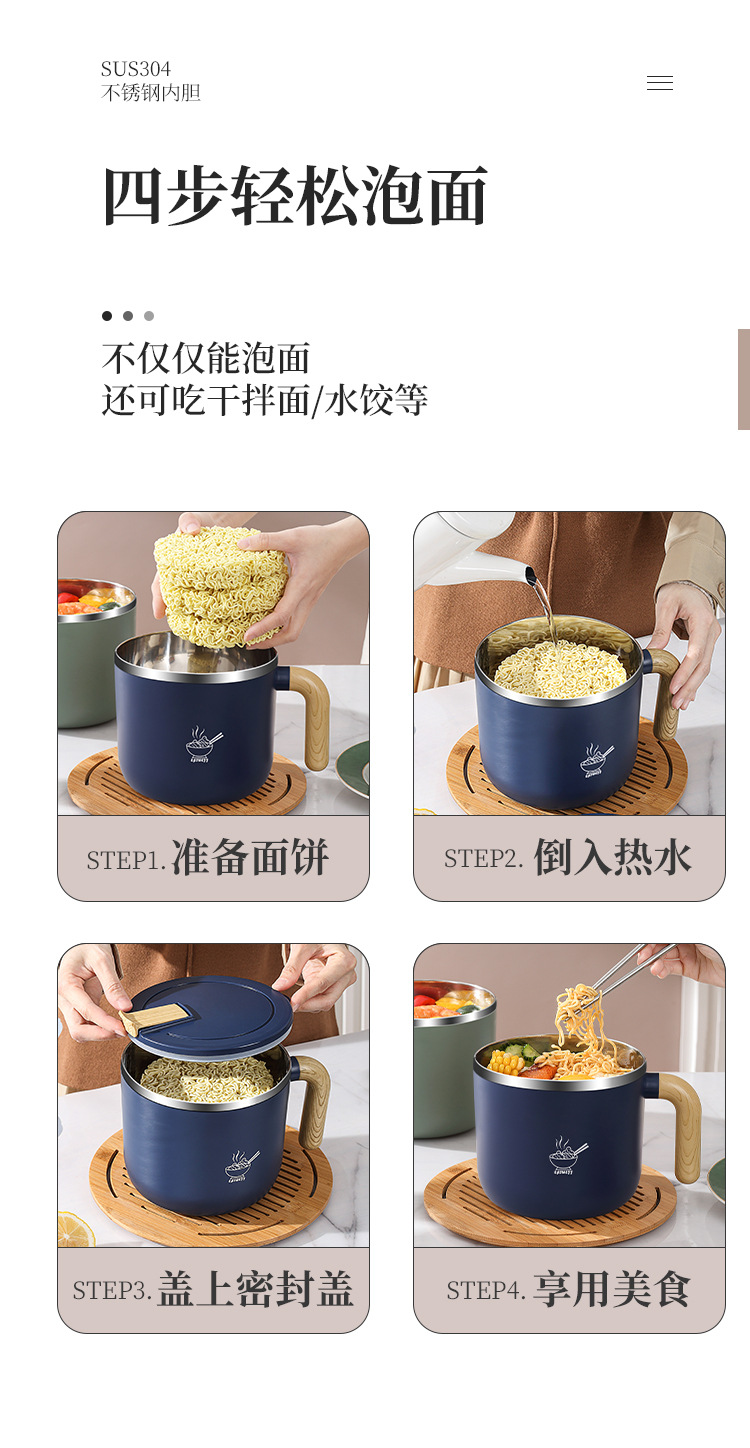 SUS304
不锈钢内胆

四步轻松泡面

不仅仅能泡面
还可吃干拌面/水饺等

STEP1. 准备面饼

STEP2. 倒入热水

STEP3. 盖上密封盖

STEP4. 享用美食