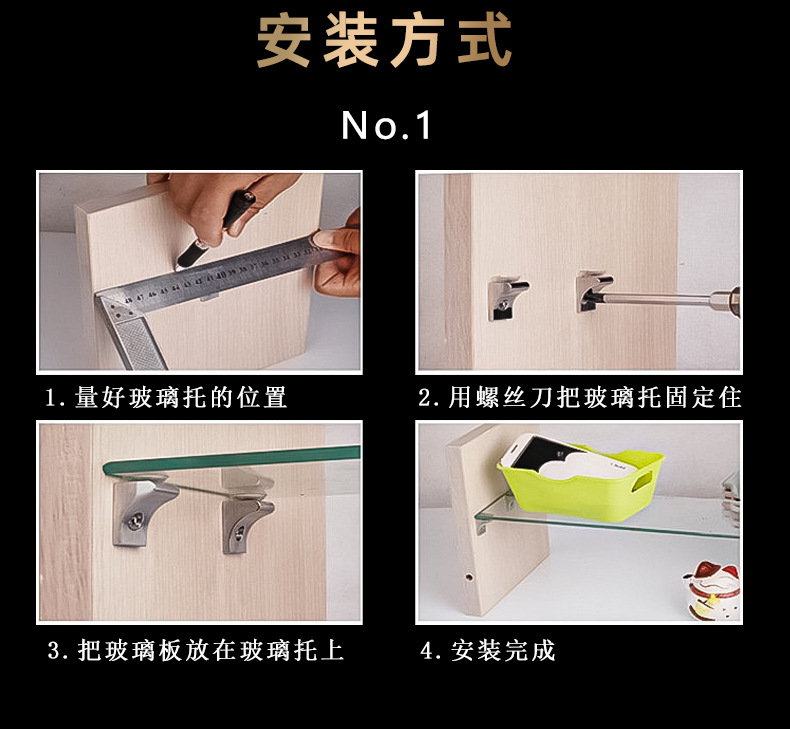 安装方式

No.1

1. 量好玻璃托的位置

2. 用螺丝刀把玻璃托固定住

3. 把玻璃板放在玻璃托上

4. 安装完成