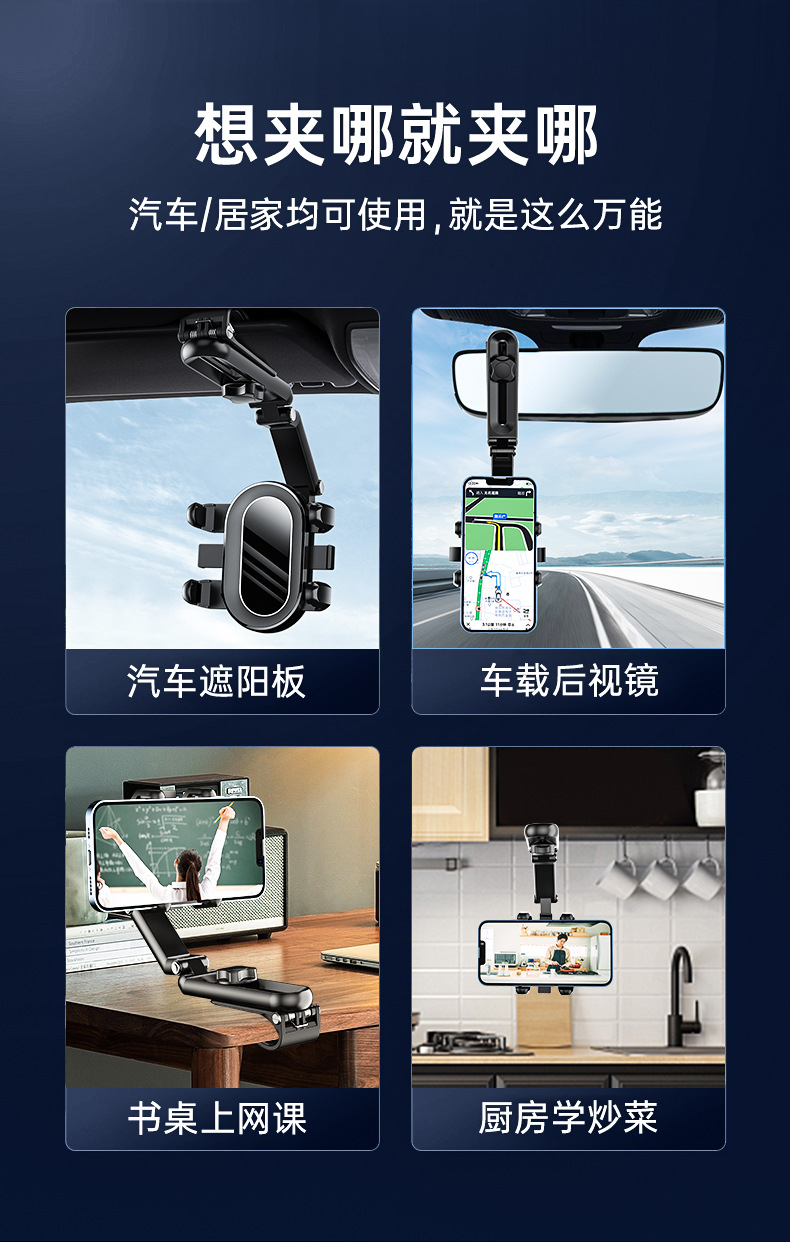 想夹哪就夹哪

汽车/居家均可使用,就是这么万能

汽车遮阳板

车载后视镜

书桌上网课

厨房学炒菜