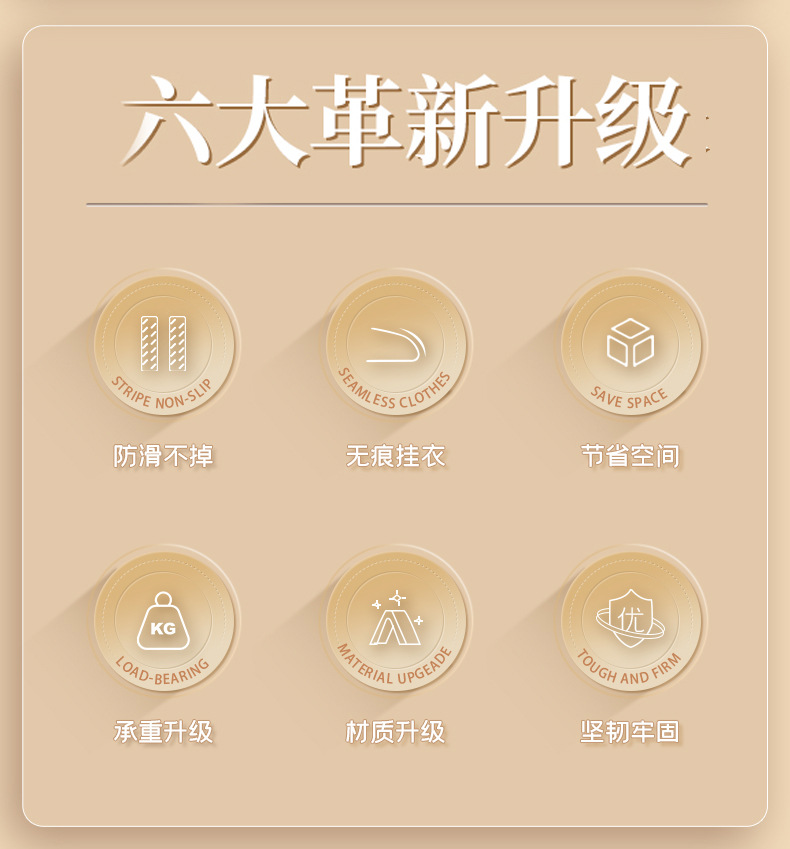 六大革新升级

STRIPE NON-SLIP
防滑不掉

SEAMLESS CLOTHES
无痕挂衣

SAVE SPACE
节省空间

KG
LOAD-BEARING
承重升级

MATERIAL UPGEADE
材质升级

优
TOUGH AND FIRM
坚韧牢固