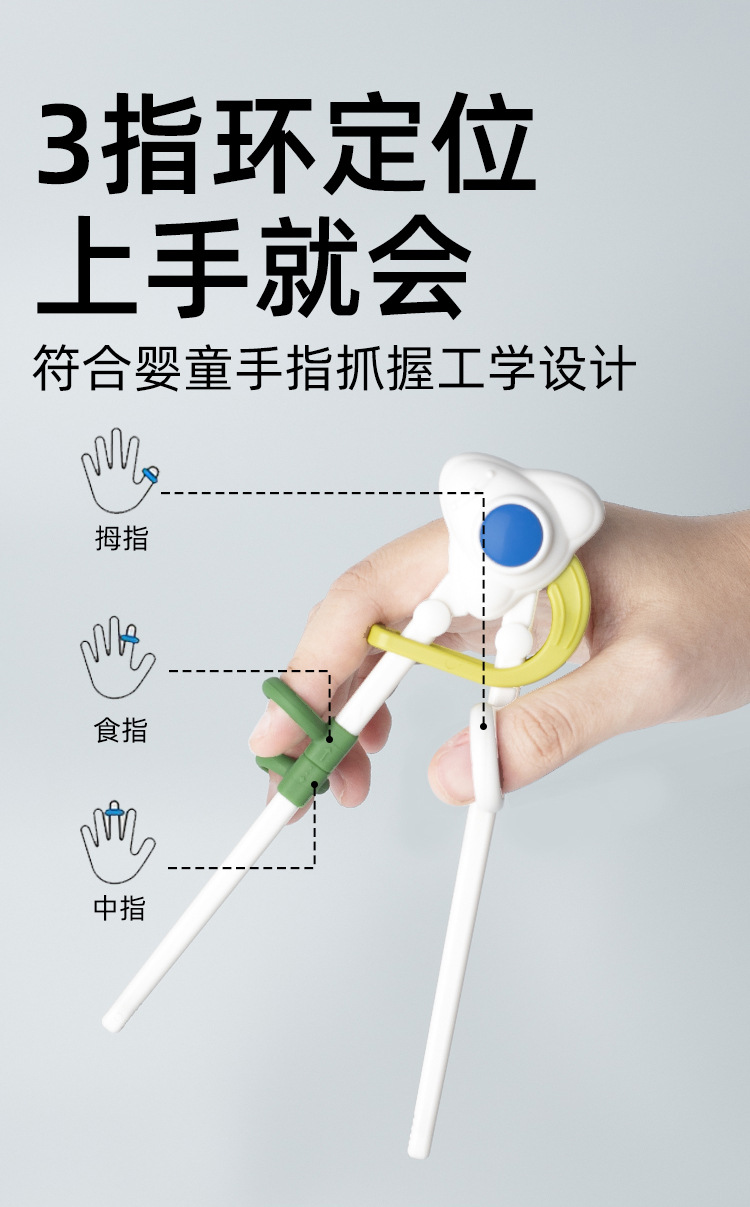 3指环定位
上手就会

符合婴童手指抓握工学设计

拇指

食指

中指