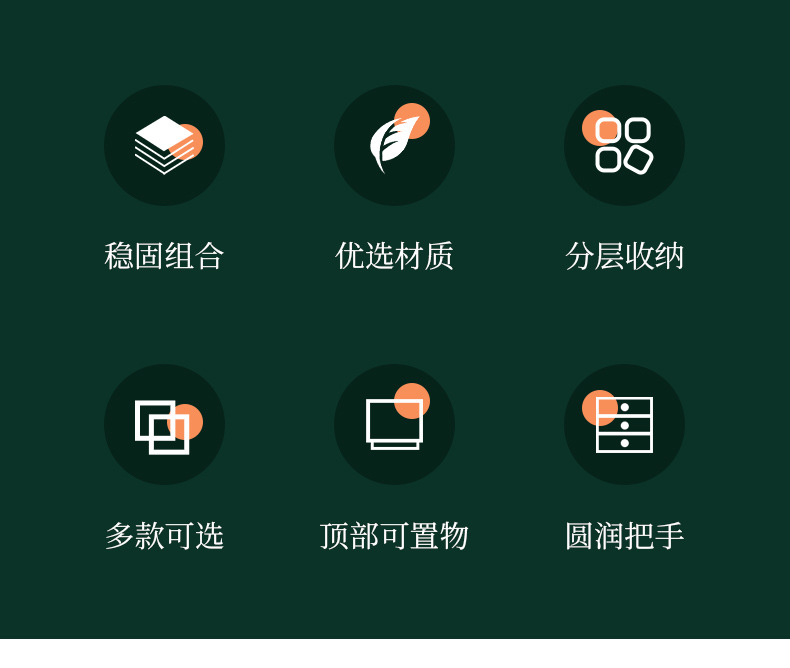 稳固组合

优选材质

分层收纳

多款可选

顶部可置物

圆润把手