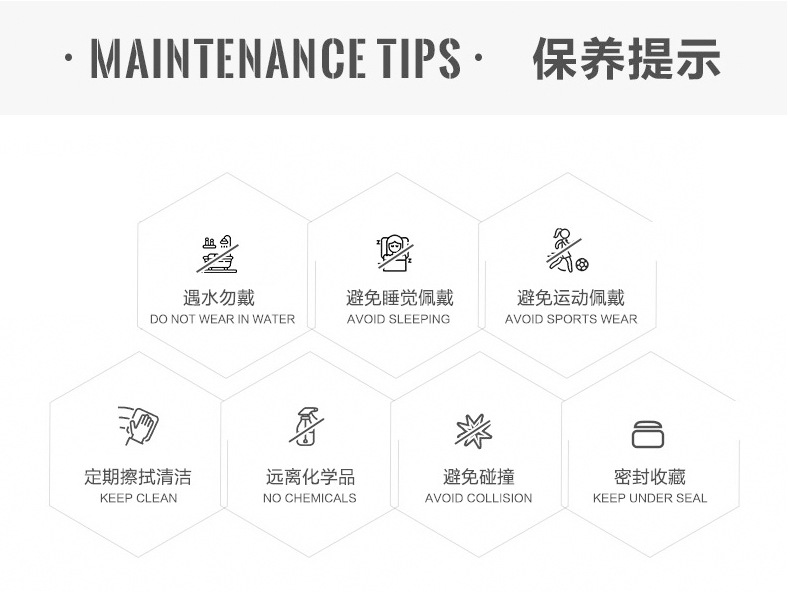 · MAINTENANCE TIPS · 保养提示

遇水勿戴
DO NOT WEAR IN WATER

避免睡觉佩戴
AVOID SLEEPING

避免运动佩戴
AVOID SPORTS WEAR

定期擦拭清洁
KEEP CLEAN

远离化学品
NO CHEMICALS

避免碰撞
AVOID COLLISION

密封收藏
KEEP UNDER SEAL