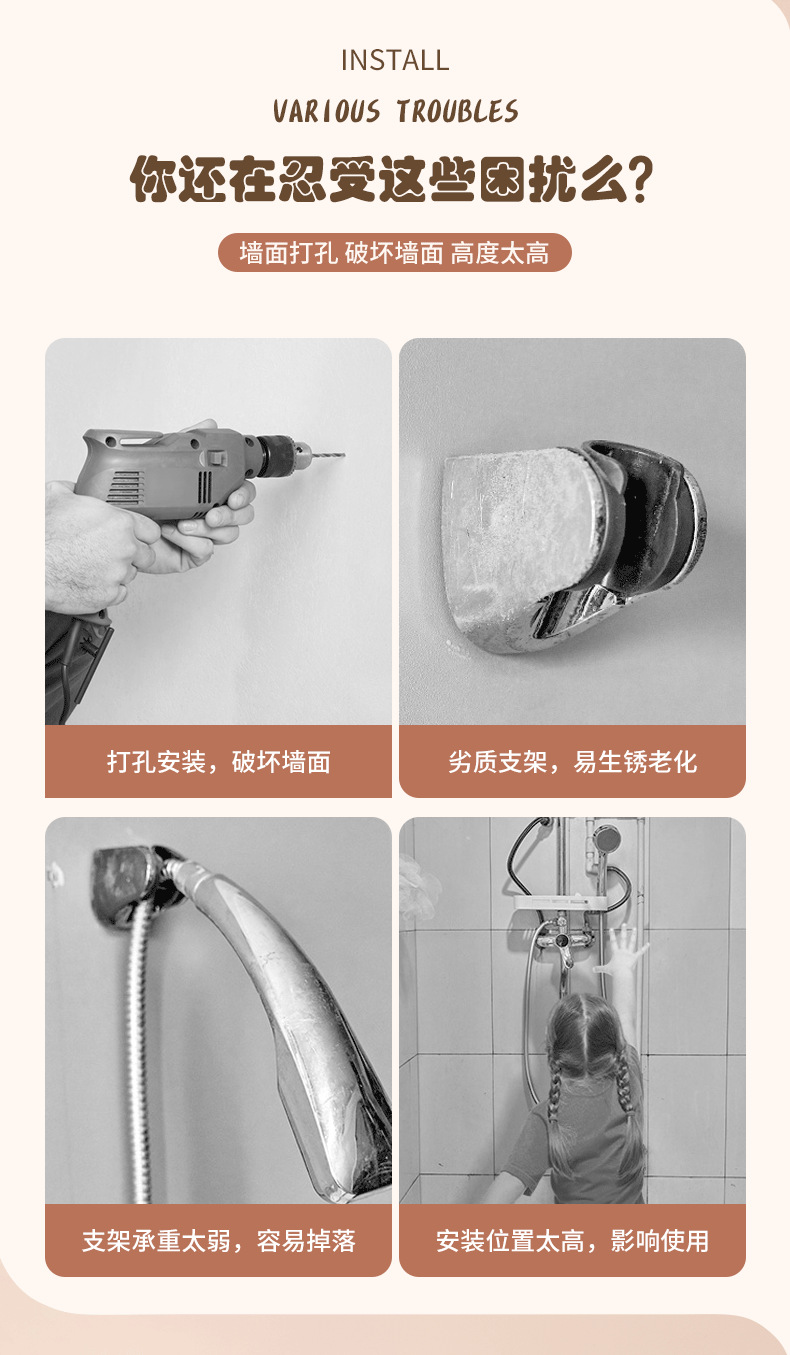 INSTALL

VARIOUS TROUBLES

你还在忍受这些困扰么?

墙面打孔 破坏墙面 高度太高

打孔安装，破坏墙面

劣质支架，易生锈老化

支架承重太弱，容易掉落

安装位置太高，影响使用