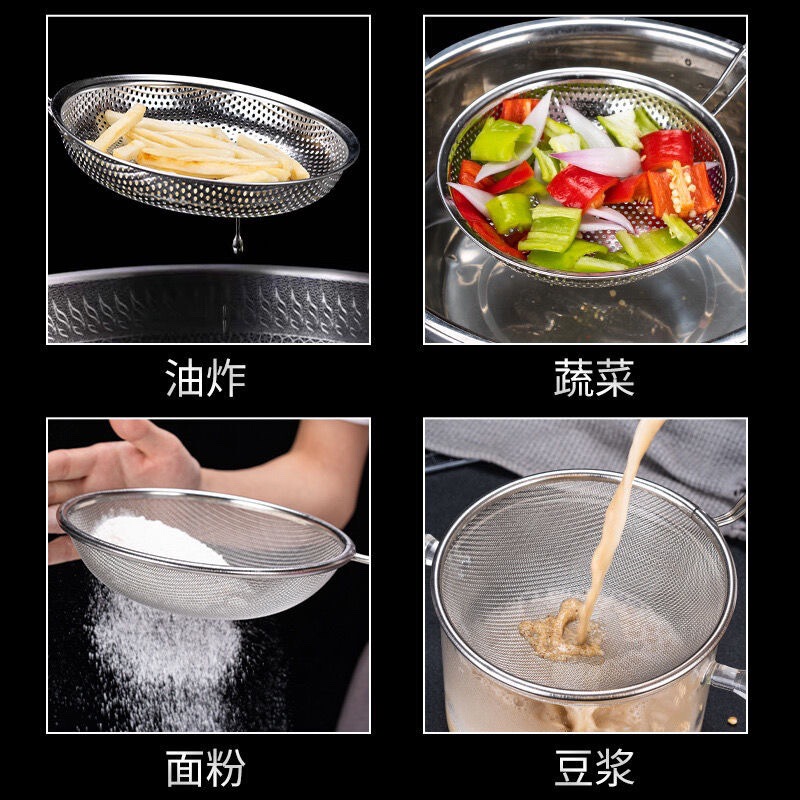 油炸

蔬菜

面粉

豆浆