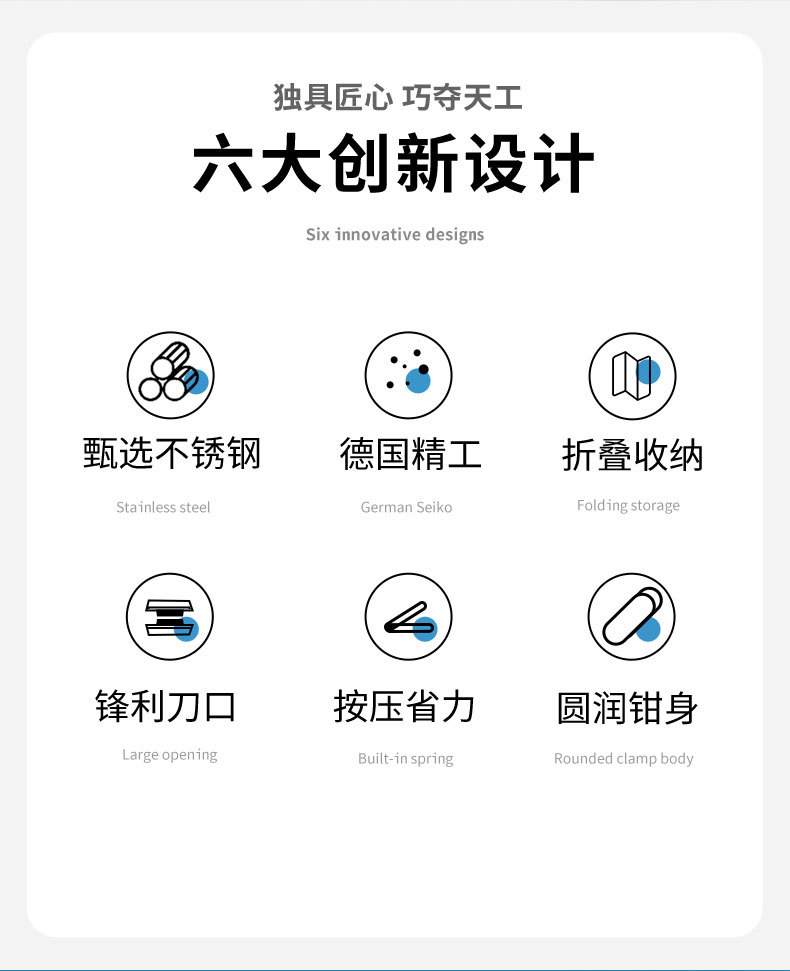 独具匠心 巧夺天工

六大创新设计

Six innovative designs

甄选不锈钢

Stainless steel

德国精工

German Seiko

折叠收纳

Folding storage

锋利刀口

Large opening

按压省力

Built-in spring

圆润钳身

Rounded clamp body