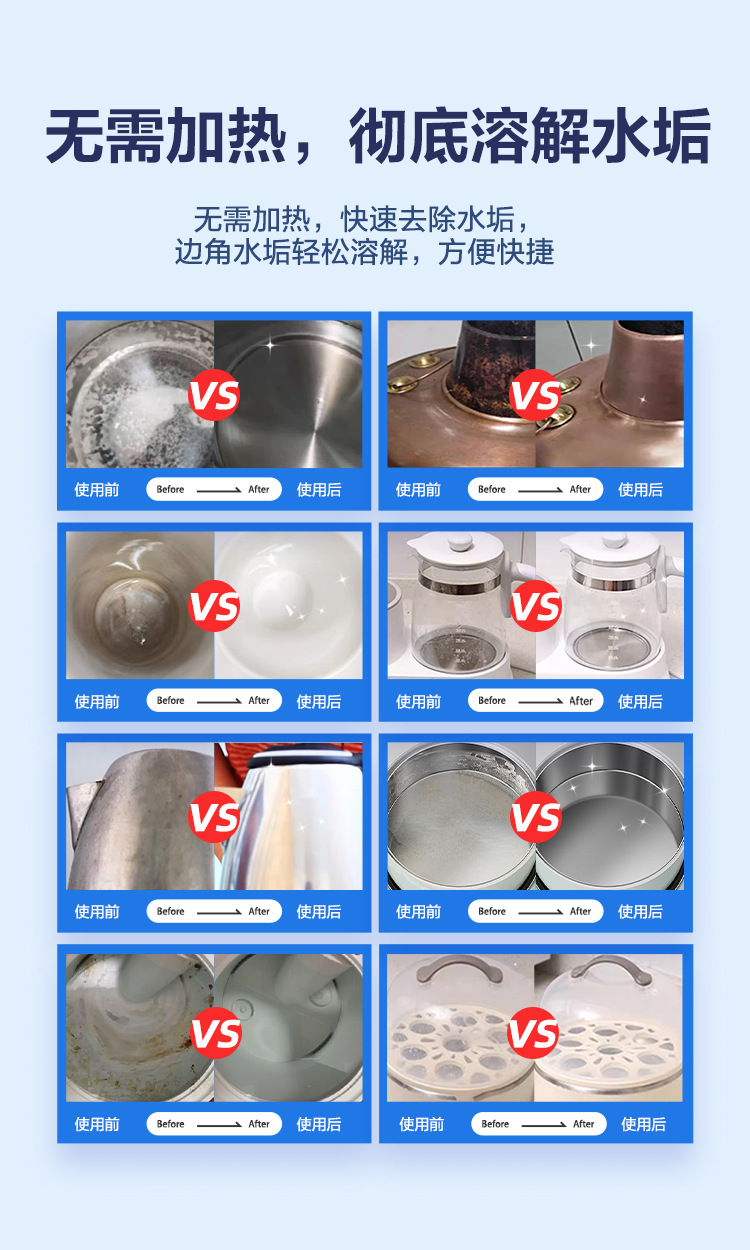 无需加热，彻底溶解水垢

无需加热，快速去除水垢，
边角水垢轻松溶解，方便快捷

VS
使用前 Before After 使用后

VS
使用前 Before After 使用后

VS
使用前 Before After 使用后

VS
使用前 Before After 使用后

VS
使用前 Before After 使用后

VS
使用前 Before After 使用后

VS
使用前 Before After 使用后

VS
使用前 Before After 使用后