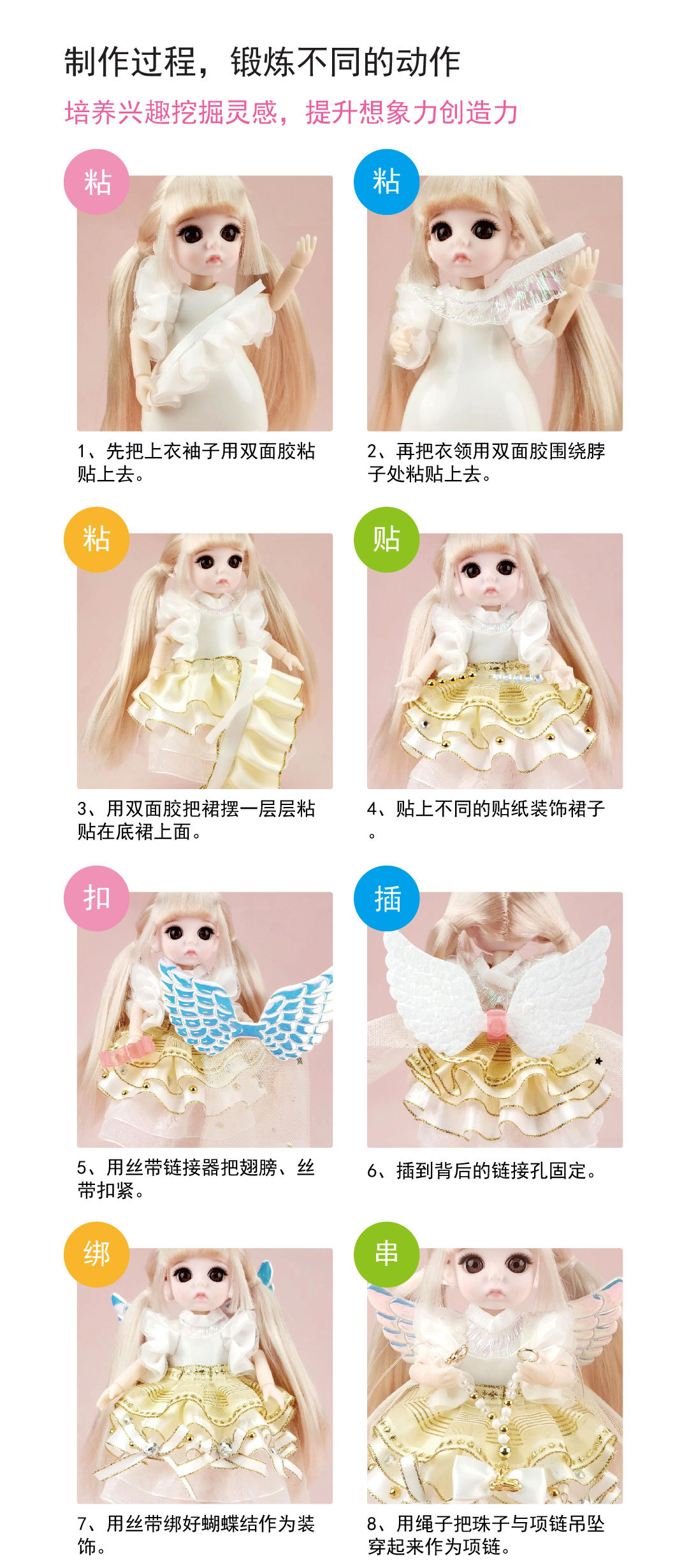 制作过程，锻炼不同的动作

培养兴趣挖掘灵感，提升想象力创造力

粘

1、先把上衣袖子用双面胶粘贴上去。

粘

2、再把衣领用双面胶围绕脖子处粘贴上去。

粘

3、用双面胶把裙摆一层层粘贴在底裙上面。

贴

4、贴上不同的贴纸装饰裙子。

扣

5、用丝带链接器把翅膀、丝带扣紧。

插

6、插到背后的链接孔固定。

绑

7、用丝带绑好蝴蝶结作为装饰。

串

8、用绳子把珠子与项链吊坠穿起来作为项链。