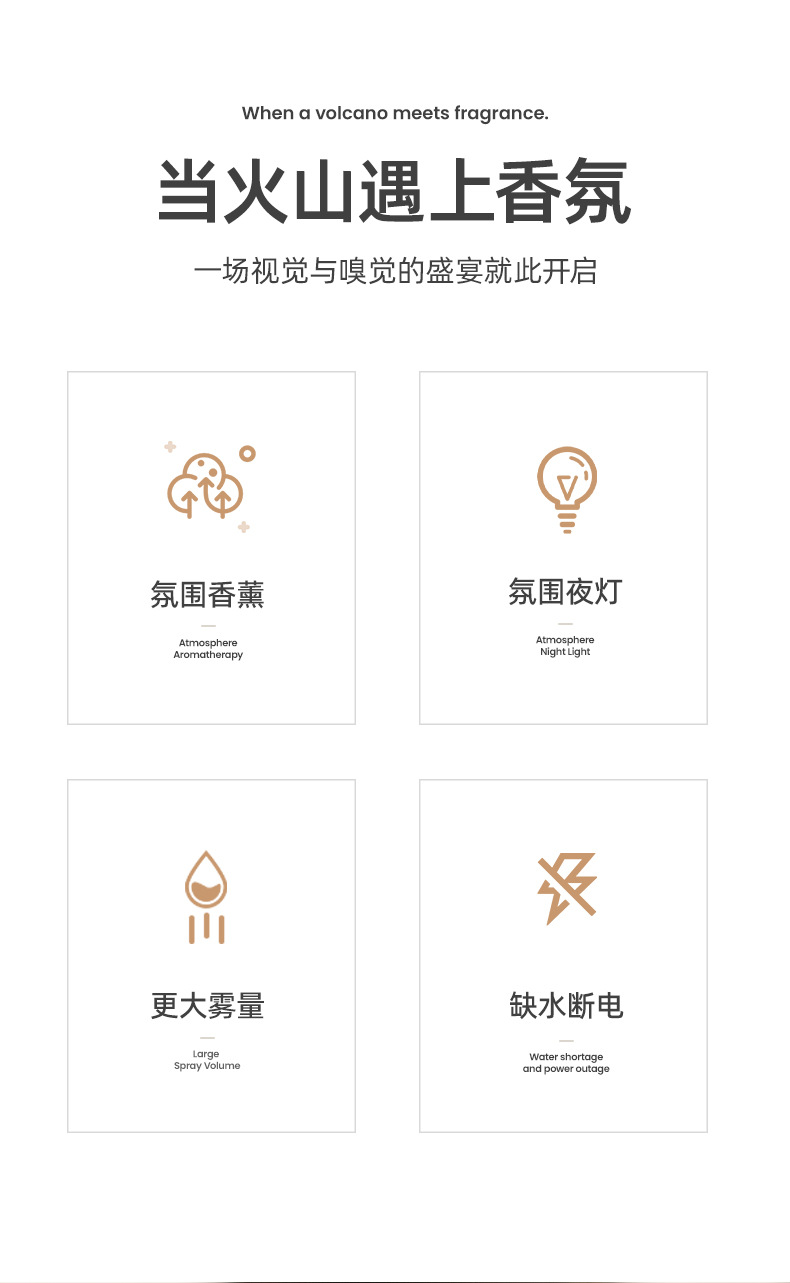 When a volcano meets fragrance.

当火山遇上香氛

一场视觉与嗅觉的盛宴就此开启

氛围香薰

Atmosphere
Aromatherapy

氛围夜灯

Atmosphere
Night Light

更大雾量

Large
Spray Volume

缺水断电

Water shortage
and power outage