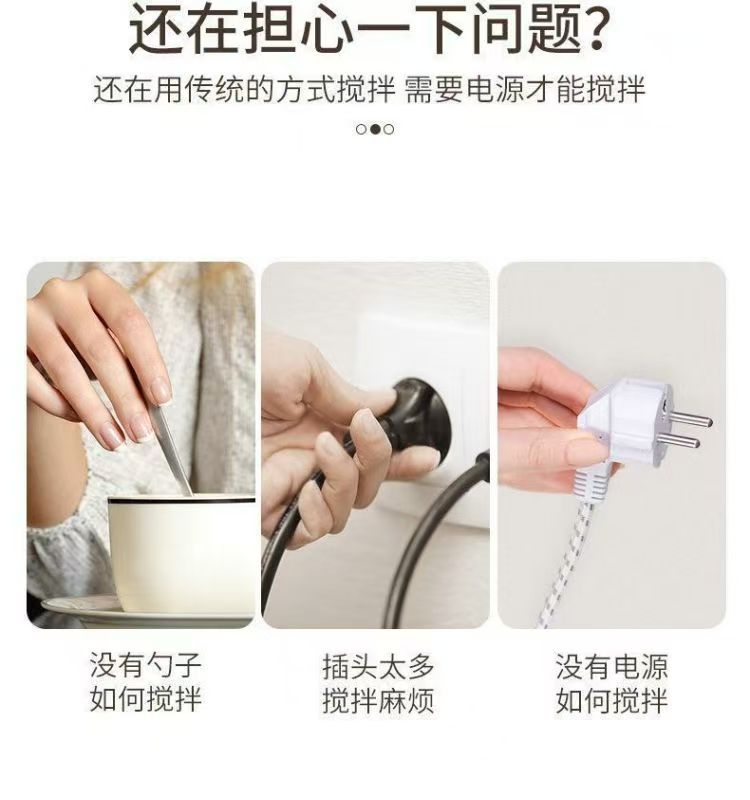 还在担心一下问题？
还在用传统的方式搅拌 需要电源才能搅拌

没有勺子
如何搅拌

插头太多
搅拌麻烦

没有电源
如何搅拌