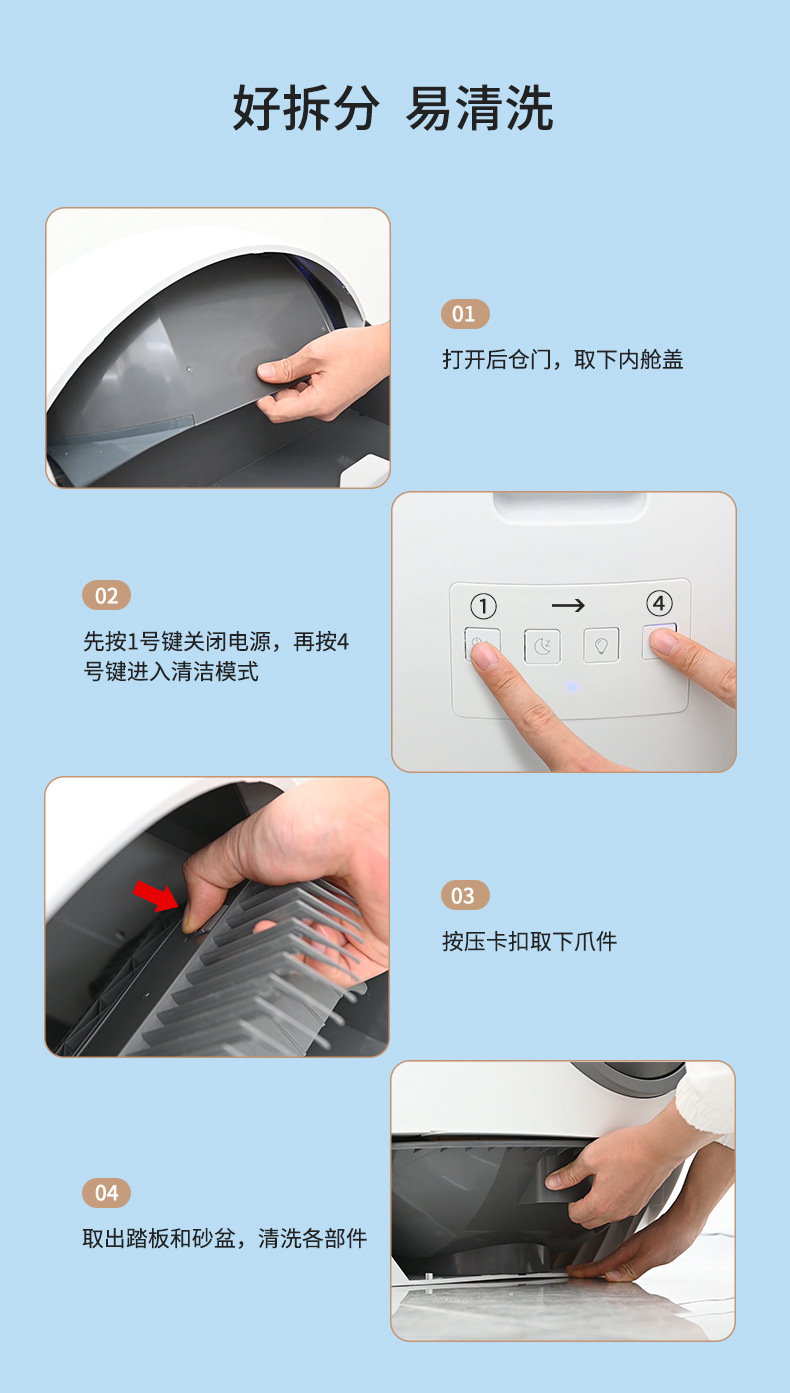 好拆分 易清洗

01
打开后仓门，取下内舱盖

02
先按1号键关闭电源，再按4号键进入清洁模式

①
→
④

03
按压卡扣取下爪件

04
取出踏板和砂盆，清洗各部件