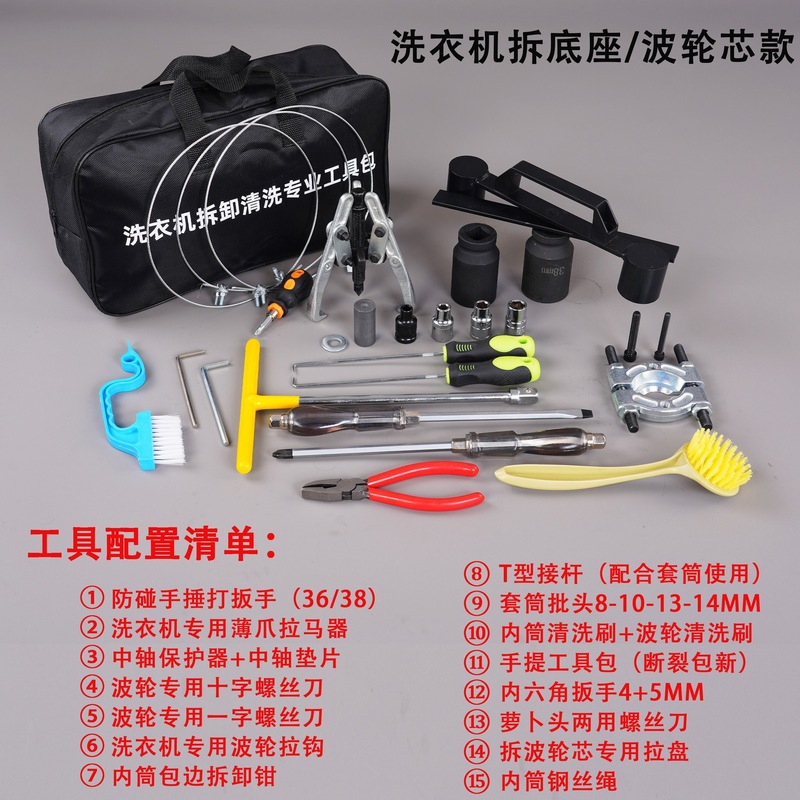 洗衣机拆底座/波轮芯款

洗衣机拆卸清洗专业工具包

38mm

工具配置清单：

① 防碰手捶打扳手（36/38）
② 洗衣机专用薄爪拉马器
③ 中轴保护器+中轴垫片
④ 波轮专用十字螺丝刀
⑤ 波轮专用一字螺丝刀
⑥ 洗衣机专用波轮拉钩
⑦ 内筒包边拆卸钳

⑧ T型接杆（配合套筒使用）
⑨ 套筒批头8-10-13-14MM
⑩ 内筒清洗刷+波轮清洗刷
⑪ 手提工具包（断裂包新）
⑫ 内六角扳手4+5MM
⑬ 萝卜头两用螺丝刀
⑭ 拆波轮芯专用拉盘
⑮ 内筒钢丝绳