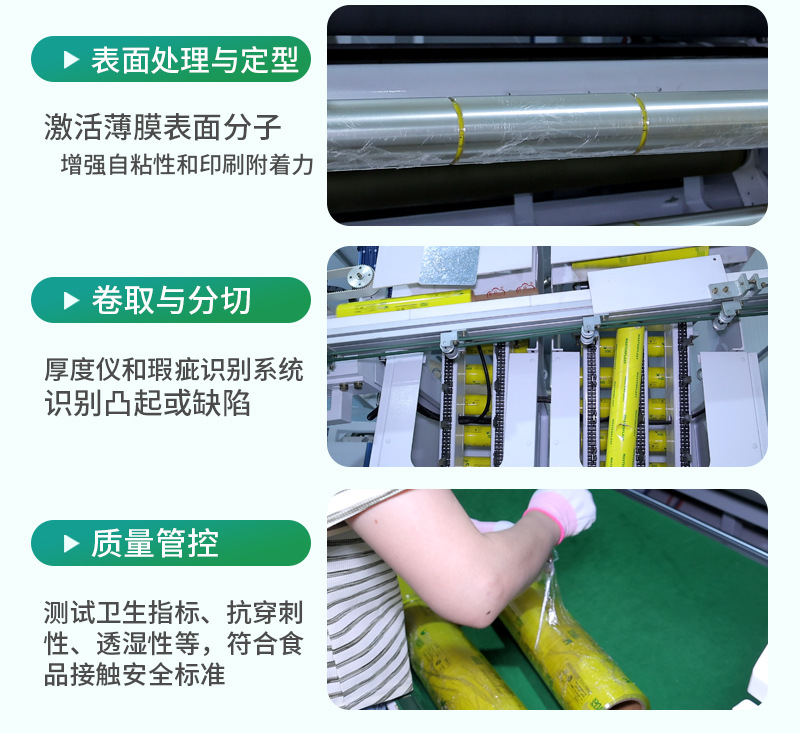 ▶ 表面处理与定型

激活薄膜表面分子
增强自粘性和印刷附着力

▶ 卷取与分切

厚度仪和瑕疵识别系统
识别凸起或缺陷

▶ 质量管控

测试卫生指标、抗穿刺性、透湿性等，符合食品接触安全标准