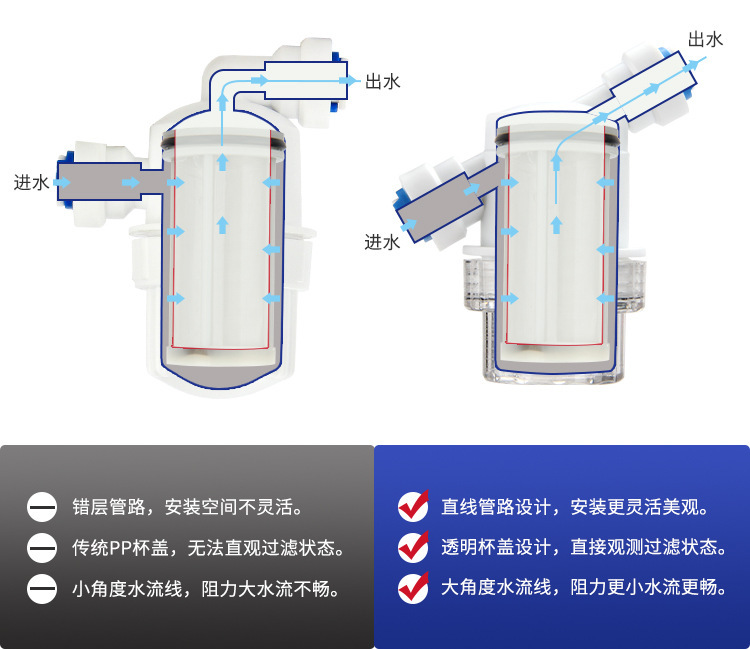 出水
进水

出水
进水

错层管路，安装空间不灵活。
传统PP杯盖，无法直观过滤状态。
小角度水流线，阻力大水流不畅。

直线管路设计，安装更灵活美观。
透明杯盖设计，直接观测过滤状态。
大角度水流线，阻力更小水流更畅。