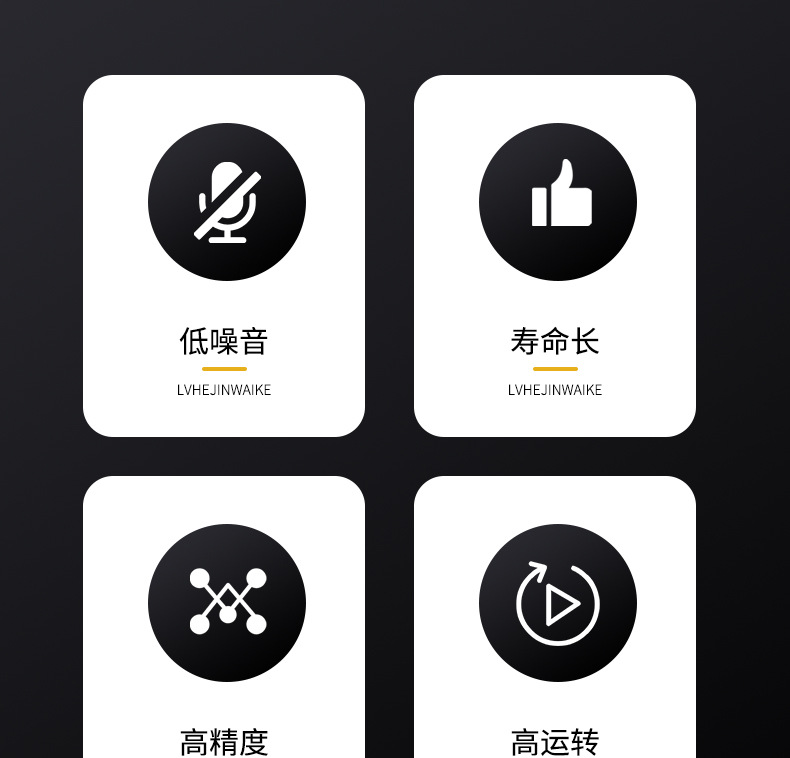 低噪音

LVHEJINWAIKE

寿命长

LVHEJINWAIKE

高精度

高运转