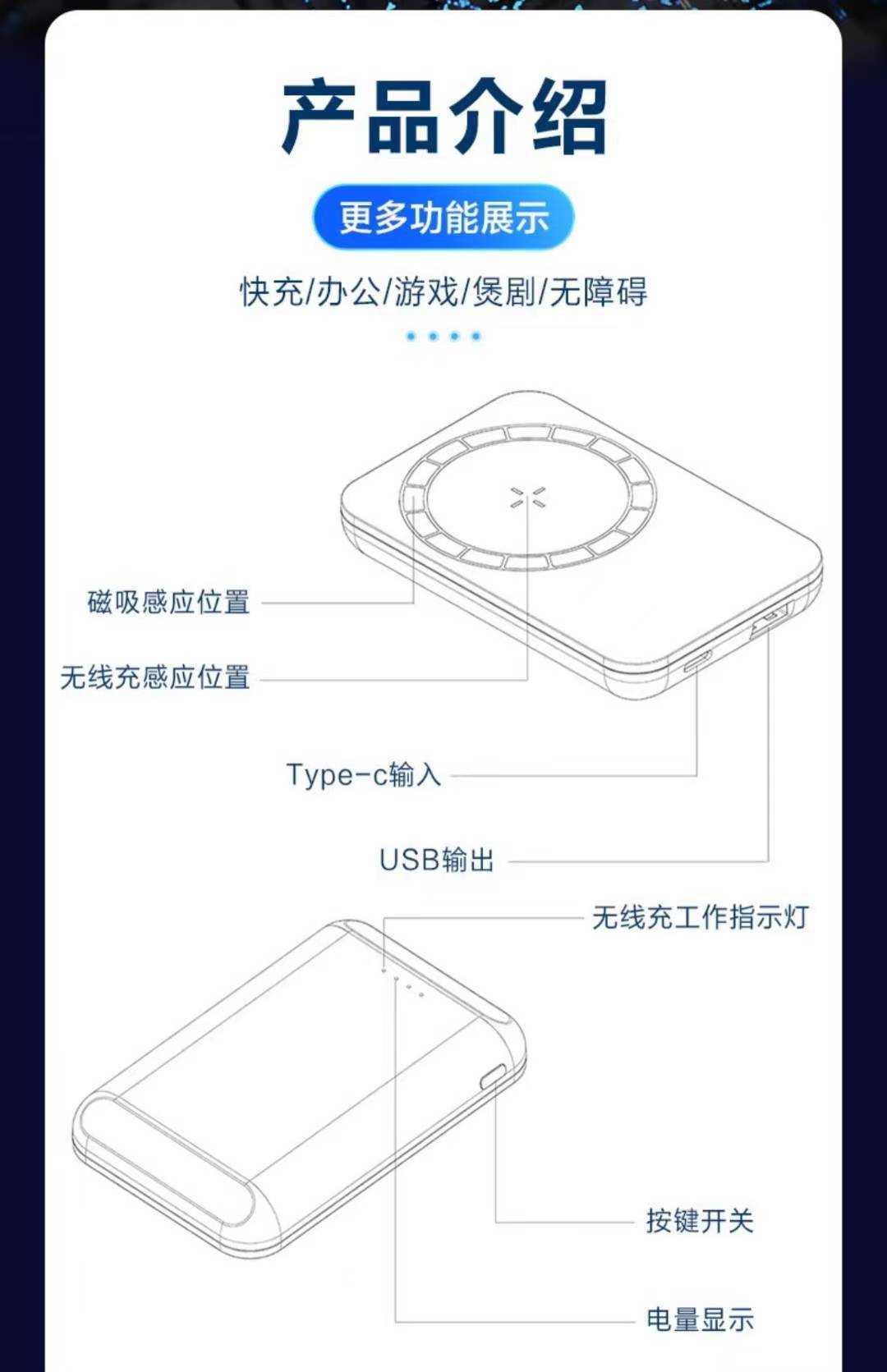 产品介绍

更多功能展示

快充/办公/游戏/煲剧/无障碍

磁吸感应位置

无线充感应位置

Type-c输入

USB输出

无线充工作指示灯

按键开关

电量显示