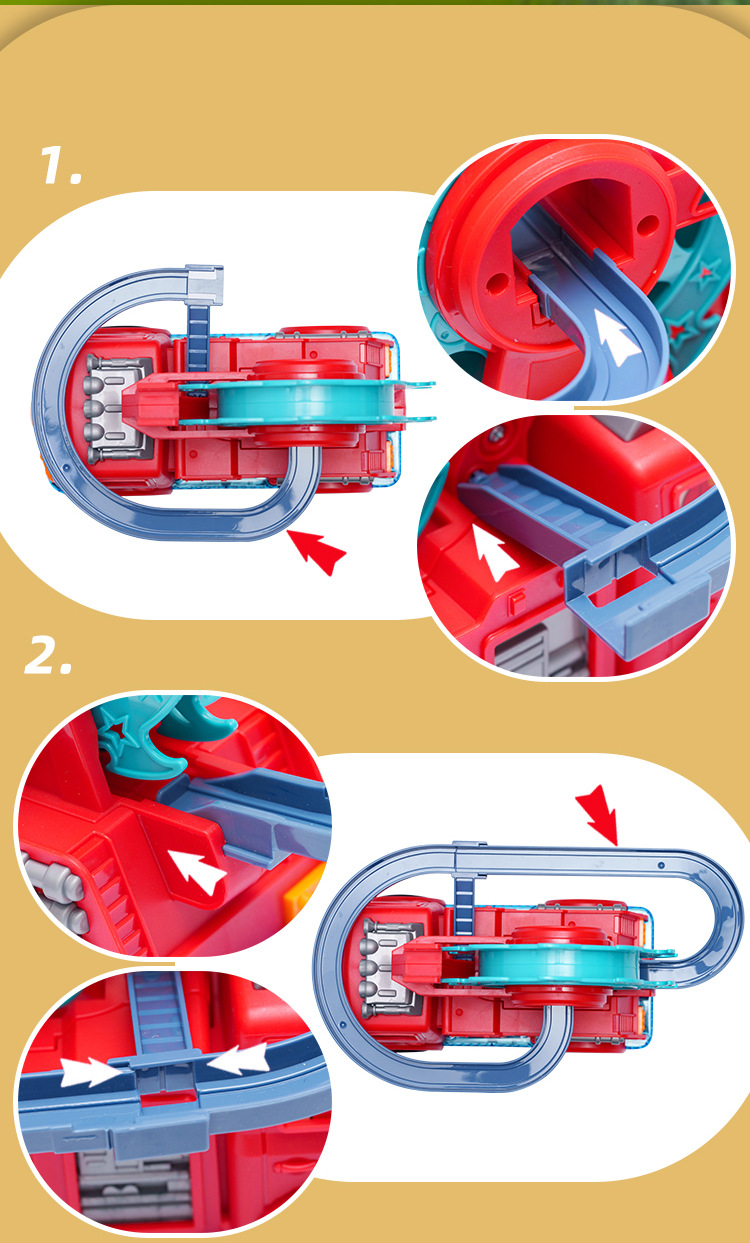 1.

2.