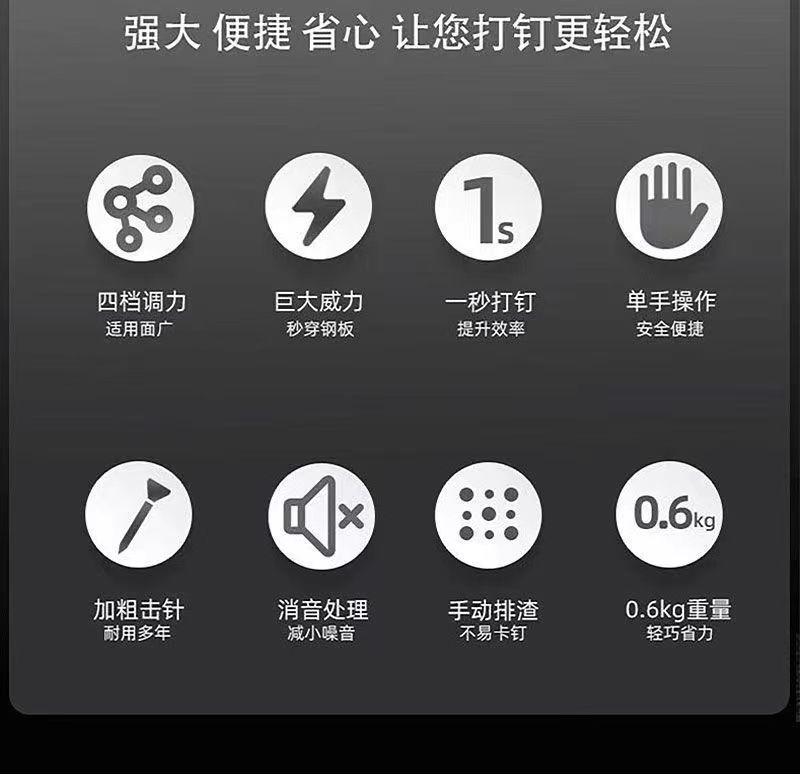 强大 便捷 省心 让您打钉更轻松

1s

四档调力
适用面广

巨大威力
秒穿钢板

一秒打钉
提升效率

单手操作
安全便捷

0.6kg

加粗击针
耐用多年

消音处理
减小噪音

手动排渣
不易卡钉

0.6kg重量
轻巧省力