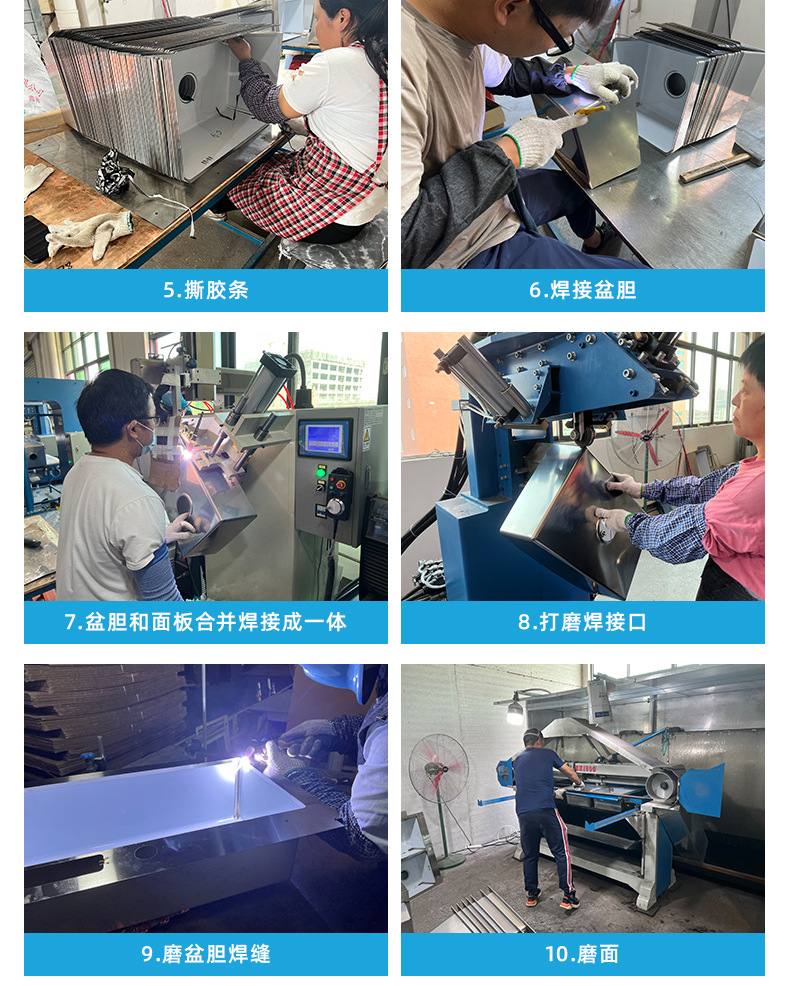 5.撕胶条

6.焊接盆胆

7.盆胆和面板合并焊接成一体

8.打磨焊接口

9.磨盆胆焊缝

10.磨面