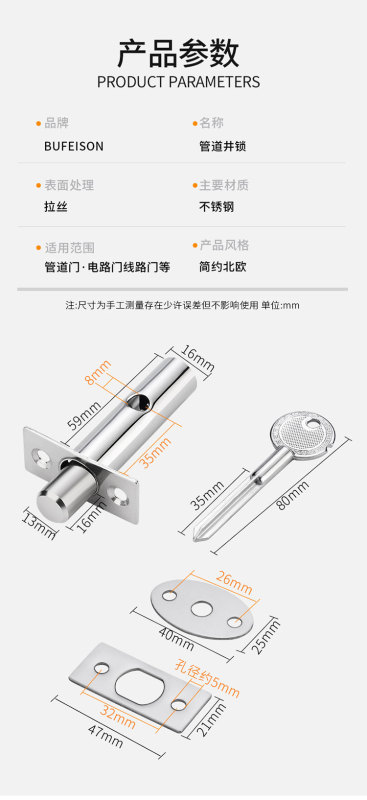 产品参数
PRODUCT PARAMETERS

品牌
BUFEISON

名称
管道井锁

表面处理
拉丝

主要材质
不锈钢

适用范围
管道门·电路门线路门等

产品风格
简约北欧

注:尺寸为手工测量存在少许误差但不影响使用 单位:mm

16mm
8mm
59mm
35mm
13mm
16mm

35mm
80mm

26mm
40mm
25mm

孔径约5mm
32mm
47mm
21mm