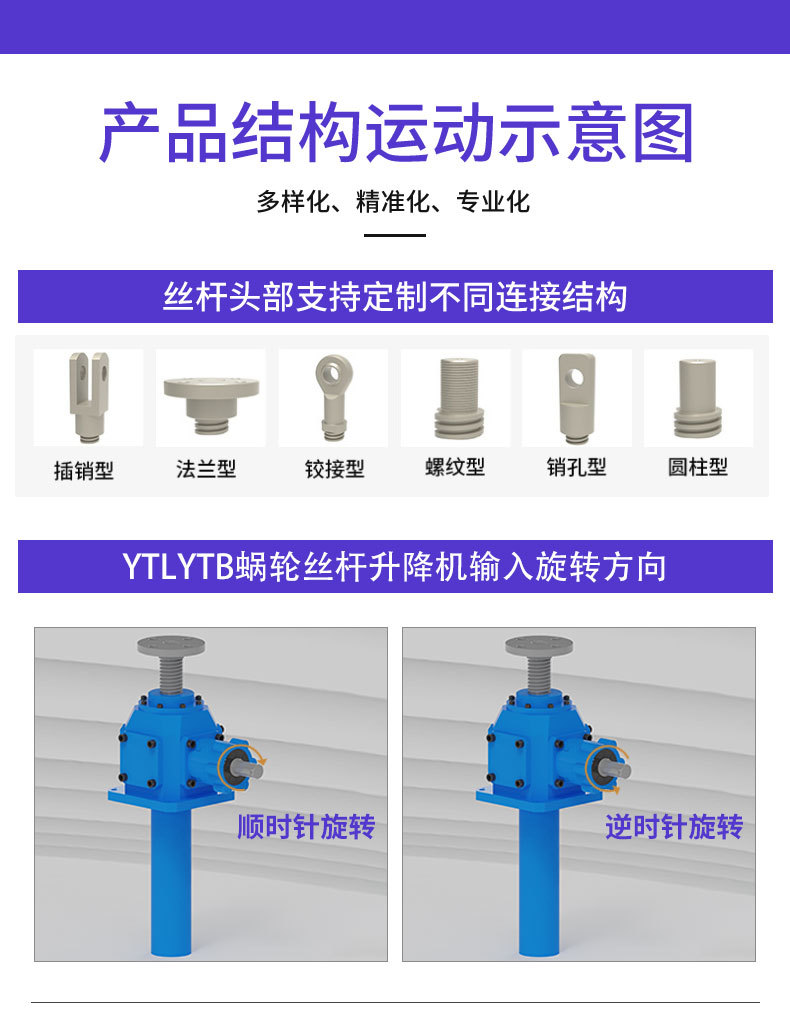 产品结构运动示意图

多样化、精准化、专业化

丝杆头部支持定制不同连接结构

插销型

法兰型

铰接型

螺纹型

销孔型

圆柱型

YTLYTB蜗轮丝杆升降机输入旋转方向

顺时针旋转

逆时针旋转