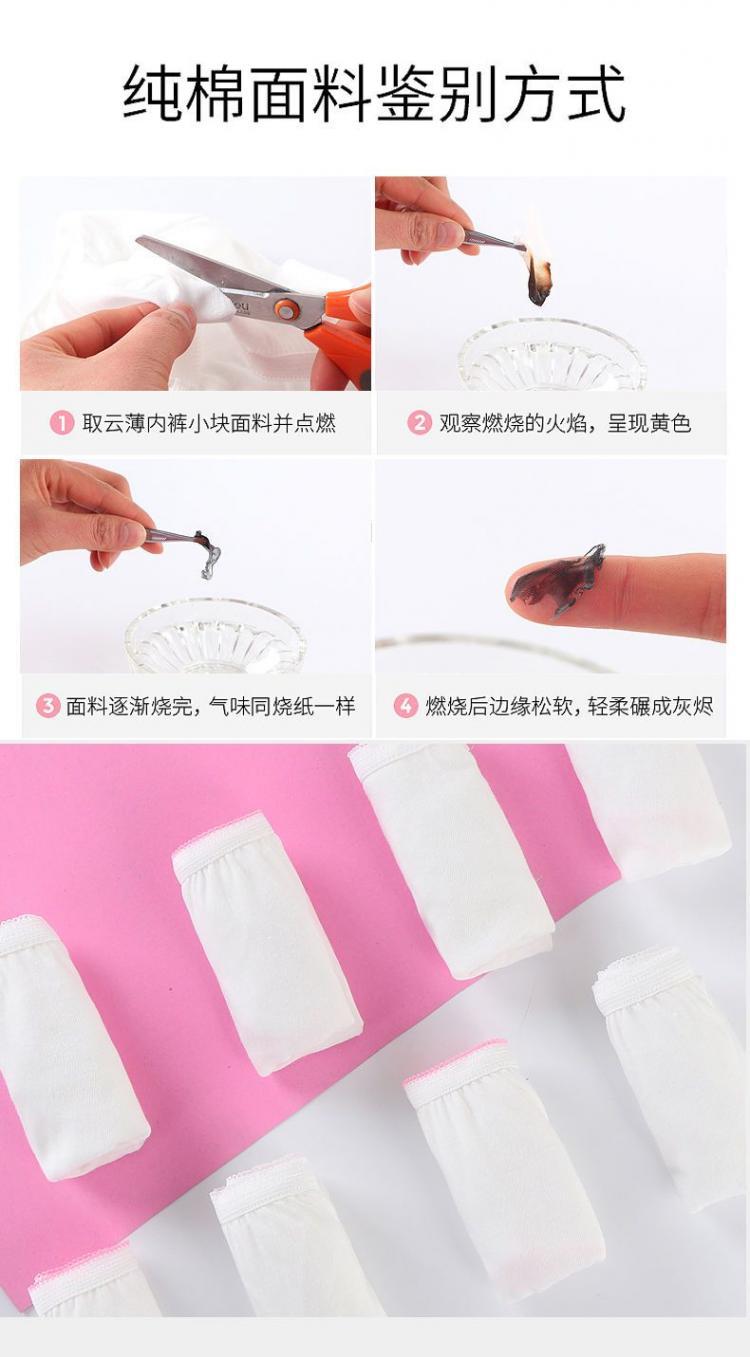 纯棉面料鉴别方式

1 取云薄内裤小块面料并点燃

2 观察燃烧的火焰，呈现黄色

3 面料逐渐烧完，气味同烧纸一样

4 燃烧后边缘松软，轻柔碾成灰烬