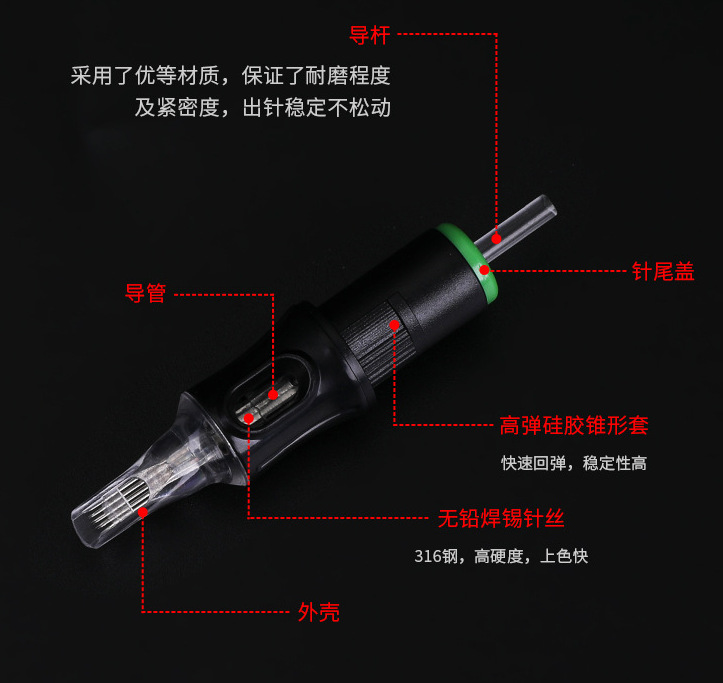 导杆

采用了优等材质，保证了耐磨程度及紧密度，出针稳定不松动

针尾盖

导管

高弹硅胶锥形套

快速回弹，稳定性高

无铅焊锡针丝

316钢，高硬度，上色快

外壳