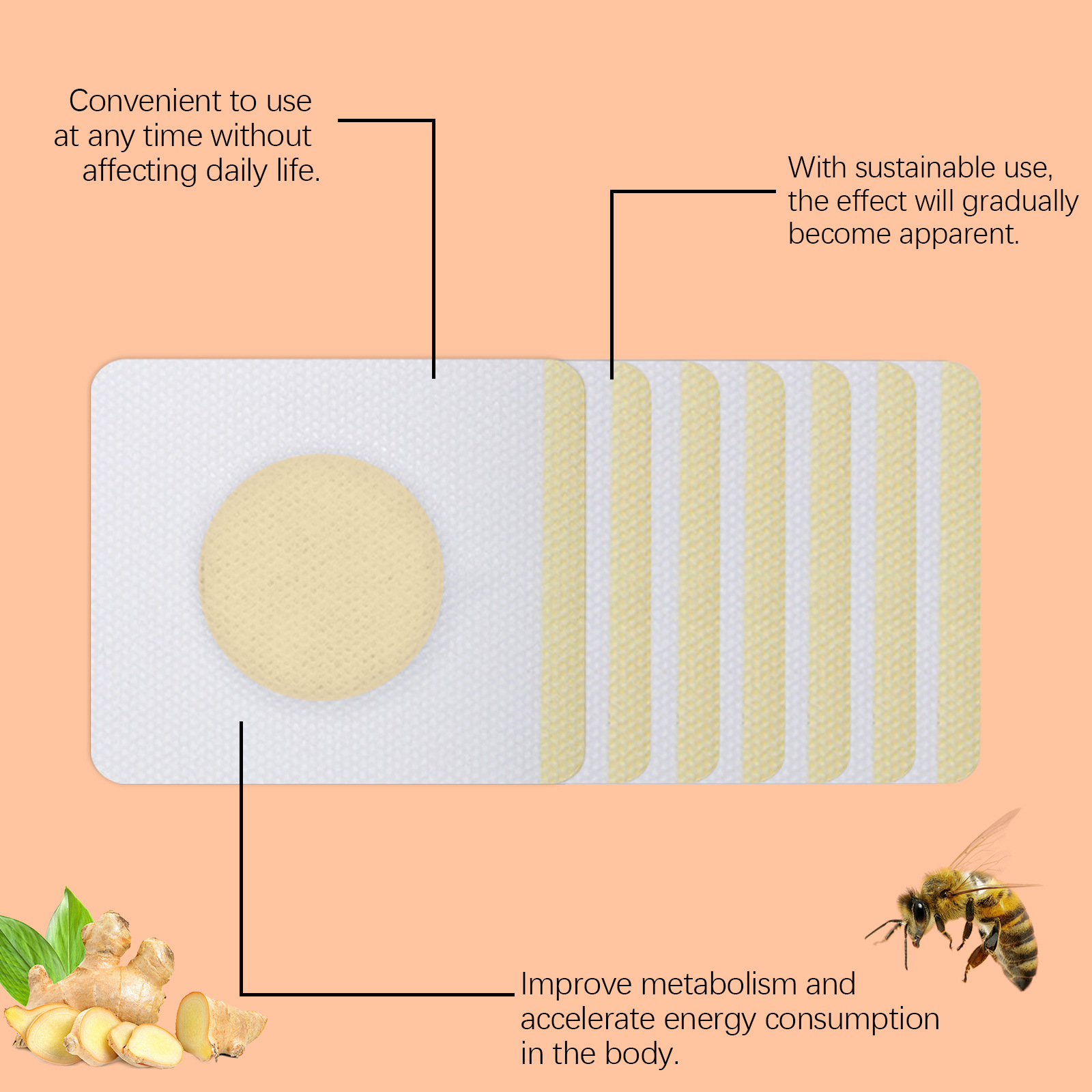 Convenient to use at any time without affecting daily life.

With sustainable use, the effect will gradually become apparent.

Improve metabolism and accelerate energy consumption in the body.