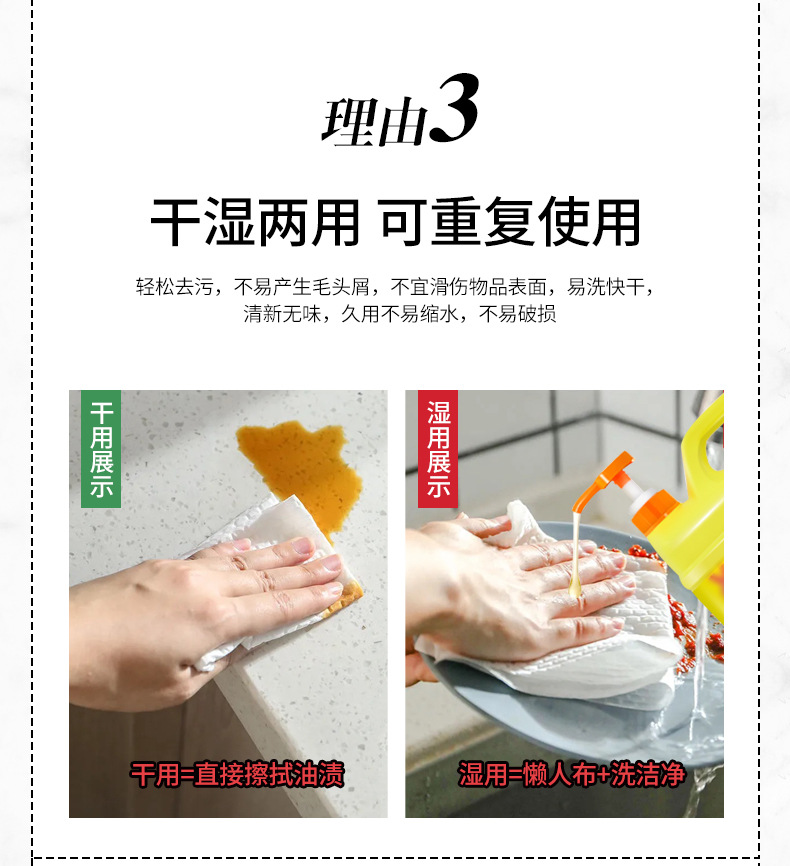 理由3

干湿两用 可重复使用

轻松去污，不易产生毛头屑，不宜滑伤物品表面，易洗快干，清新无味，久用不易缩水，不易破损

干用展示

干用=直接擦拭油渍

湿用展示

湿用=懒人布+洗洁净