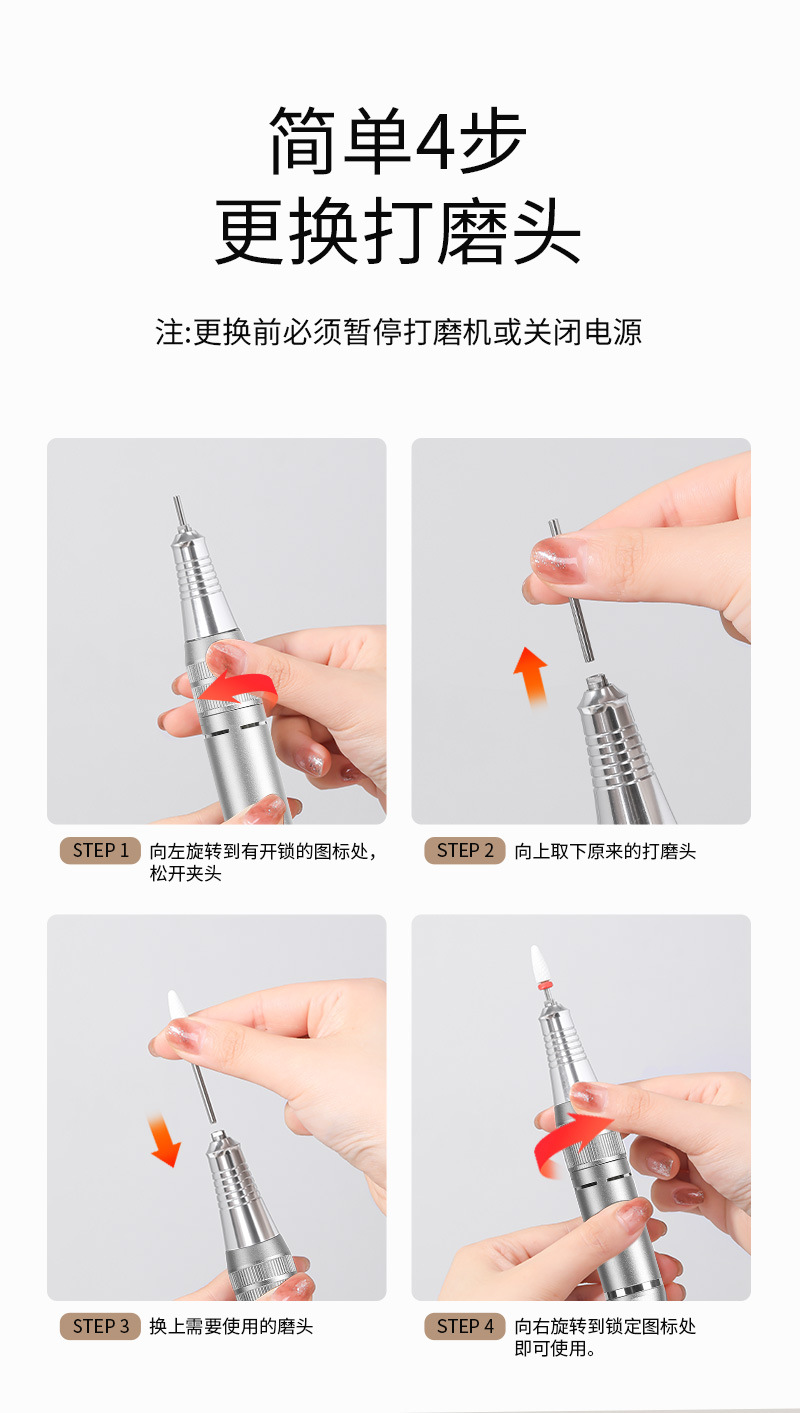 简单4步
更换打磨头

注:更换前必须暂停打磨机或关闭电源

STEP 1 向左旋转到有开锁的图标处，松开夹头

STEP 2 向上取下原来的打磨头

STEP 3 换上需要使用的磨头

STEP 4 向右旋转到锁定图标处即可使用。