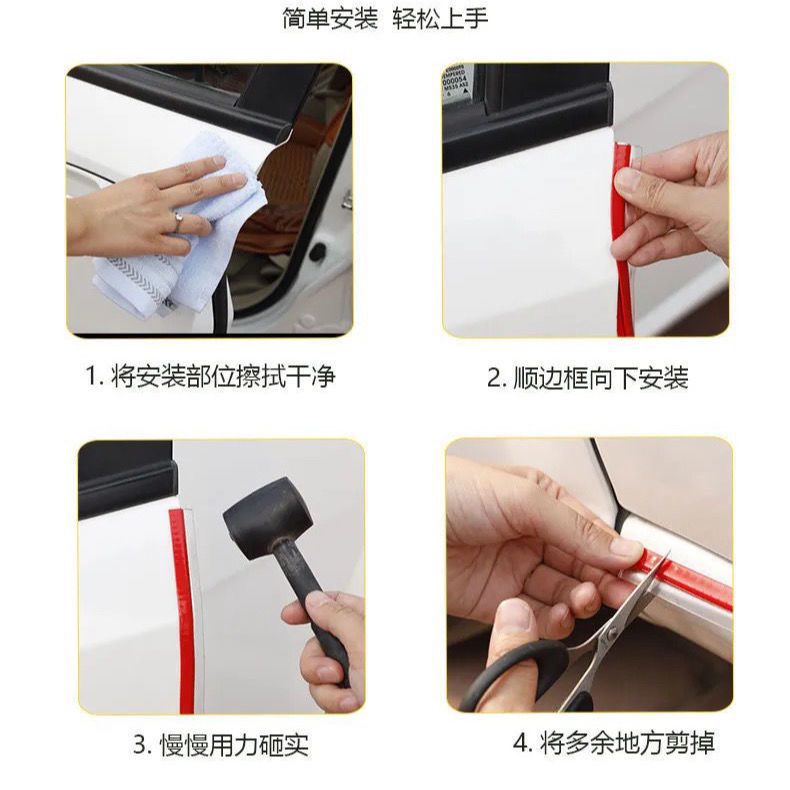 简单安装 轻松上手

1. 将安装部位擦拭干净

2. 顺边框向下安装

3. 慢慢用力砸实

4. 将多余地方剪掉