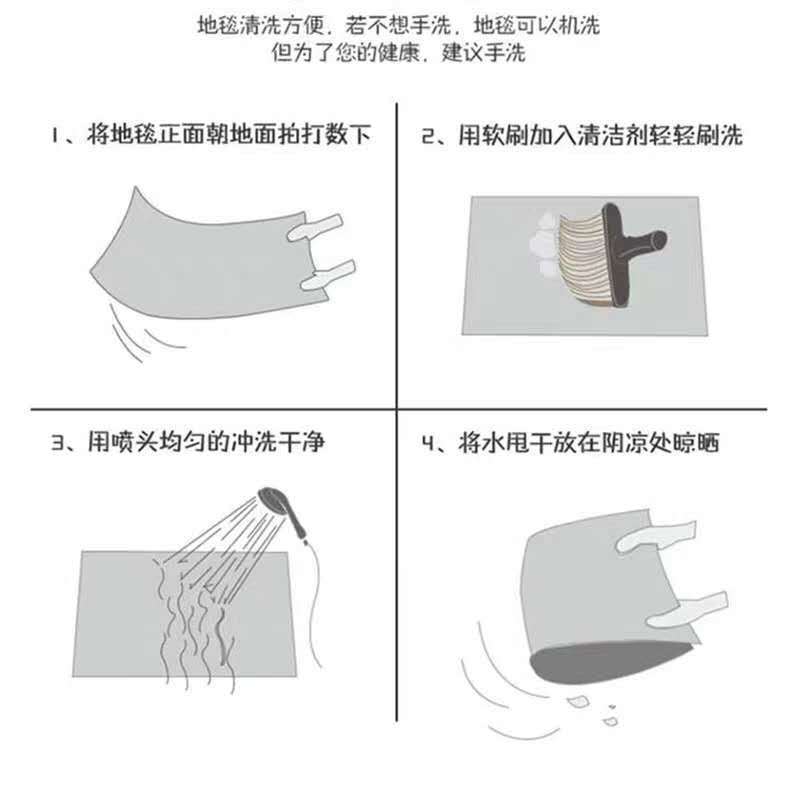 地毯清洗方便，若不想手洗，地毯可以机洗
但为了您的健康，建议手洗

1、将地毯正面朝地面拍打数下

2、用软刷加入清洁剂轻轻刷洗

3、用喷头均匀的冲洗干净

4、将水甩干放在阴凉处晾晒