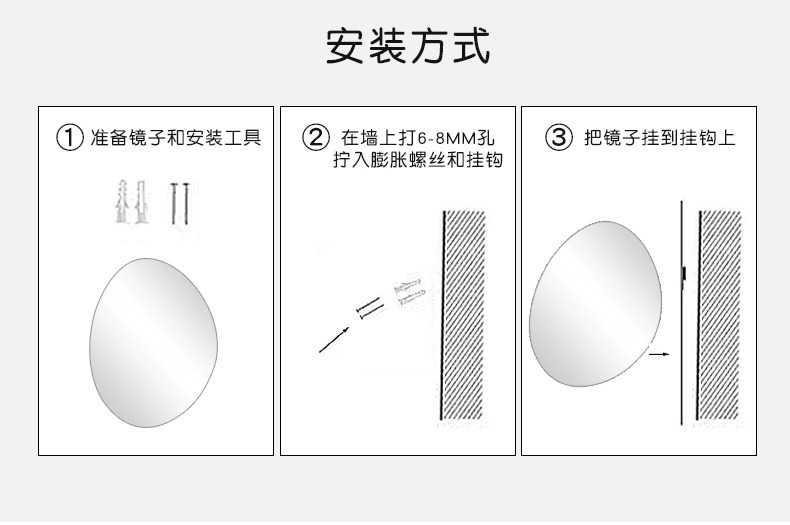 安装方式

① 准备镜子和安装工具

② 在墙上打6-8MM孔
拧入膨胀螺丝和挂钩

③ 把镜子挂到挂钩上