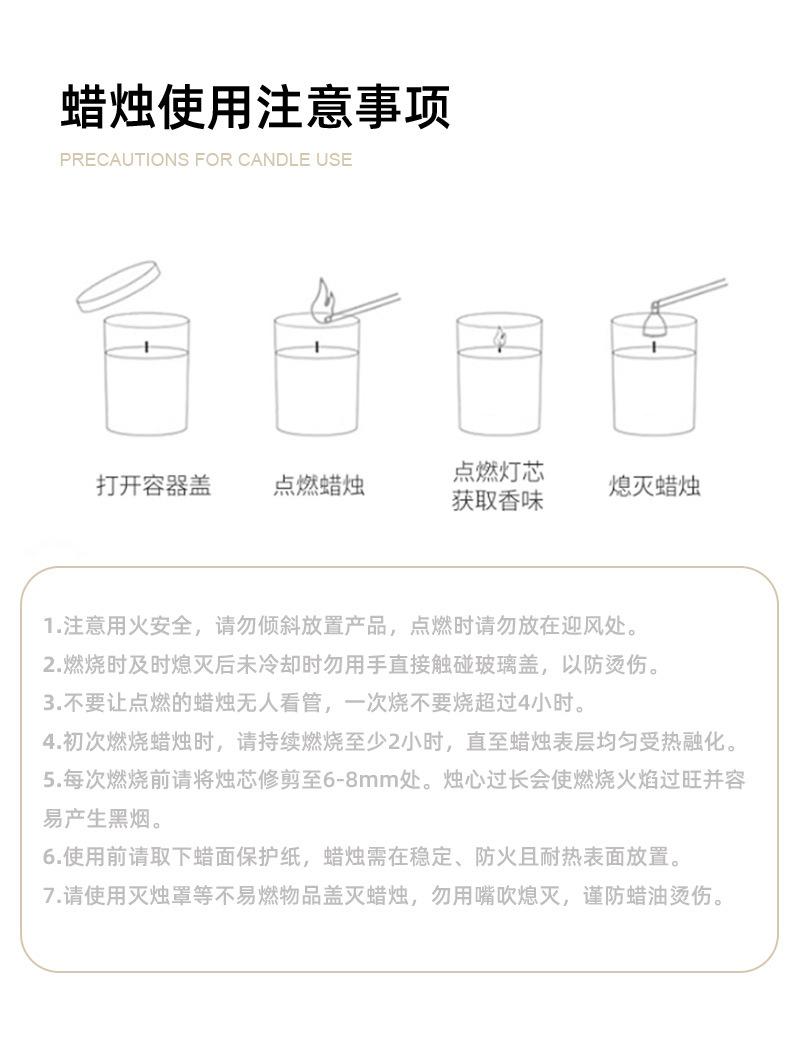 蜡烛使用注意事项

PRECAUTIONS FOR CANDLE USE

打开容器盖

点燃蜡烛

点燃灯芯
获取香味

熄灭蜡烛

1.注意用火安全，请勿倾斜放置产品，点燃时请勿放在迎风处。

2.燃烧时及时熄灭后未冷却时勿用手直接触碰玻璃盖，以防烫伤。

3.不要让点燃的蜡烛无人看管，一次烧不要烧超过4小时。

4.初次燃烧蜡烛时，请持续燃烧至少2小时，直至蜡烛表层均匀受热融化。

5.每次燃烧前请将烛芯修剪至6-8mm处。烛心过长会使燃烧火焰过旺并容易产生黑烟。

6.使用前请取下蜡面保护纸，蜡烛需在稳定、防火且耐热表面放置。

7.请使用灭烛罩等不易燃物品盖灭蜡烛，勿用嘴吹熄灭，谨防蜡油烫伤。