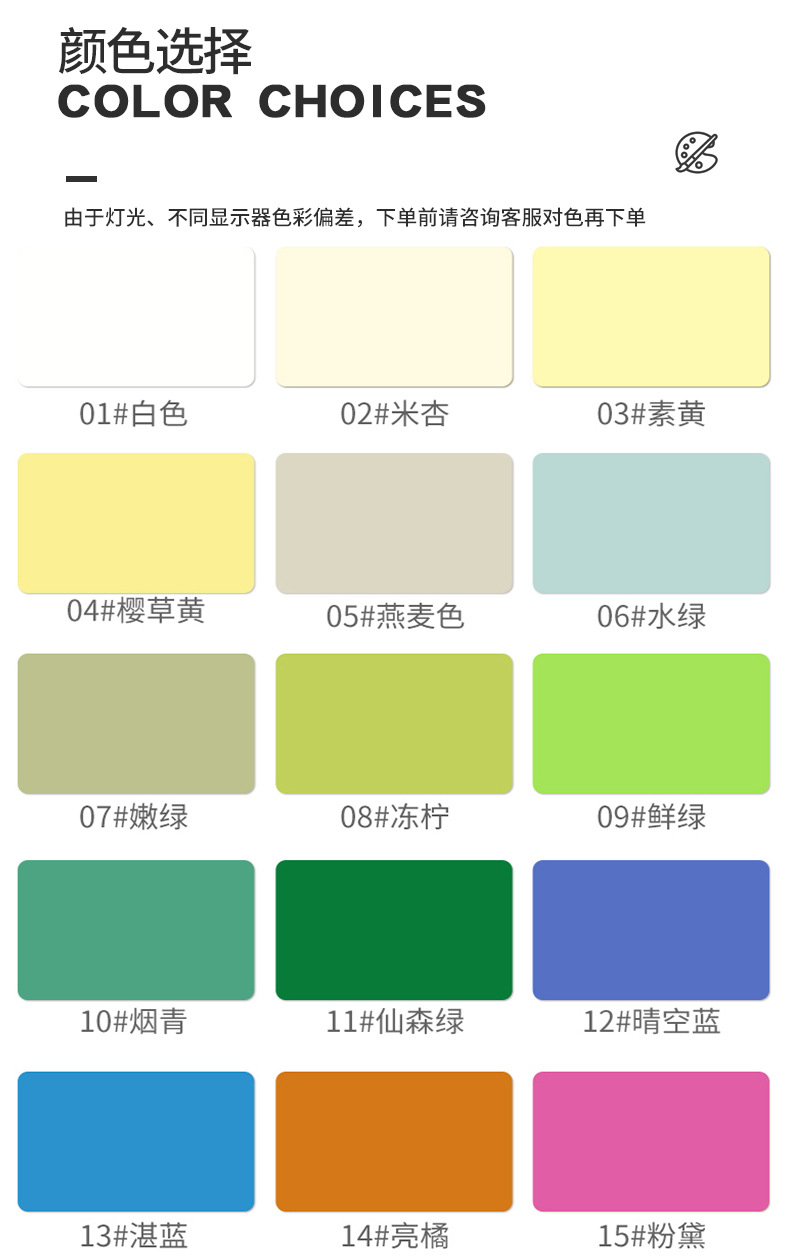 颜色选择
COLOR CHOICES

由于灯光、不同显示器色彩偏差，下单前请咨询客服对色再下单

01#白色

02#米杏

03#素黄

04#樱草黄

05#燕麦色

06#水绿

07#嫩绿

08#冻柠

09#鲜绿

10#烟青

11#仙森绿

12#晴空蓝

13#湛蓝

14#亮橘

15#粉黛