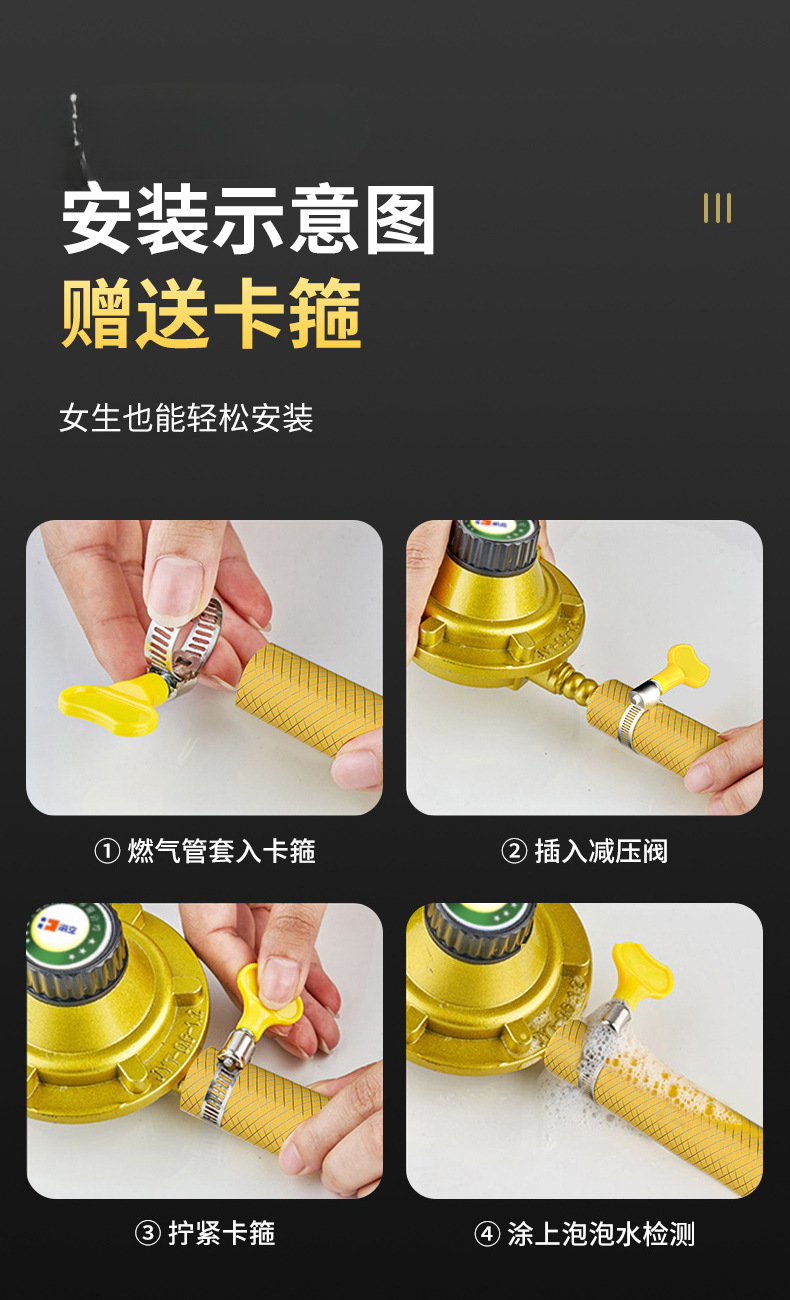 安装示意图
赠送卡箍

女生也能轻松安装

① 燃气管套入卡箍

② 插入减压阀

③ 拧紧卡箍

④ 涂上泡泡水检测