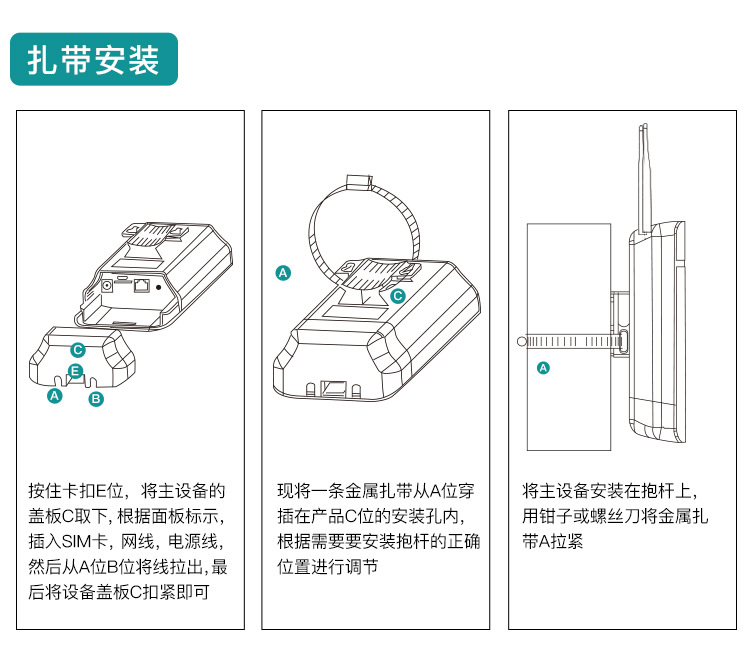 扎带安装

C
E
A
B

按住卡扣E位，将主设备的盖板C取下，根据面板标示，插入SIM卡，网线，电源线，然后从A位B位将线拉出，最后将设备盖板C扣紧即可

A
C

现将一条金属扎带从A位穿插在产品C位的安装孔内，根据需要要安装抱杆的正确位置进行调节

A

将主设备安装在抱杆上，用钳子或螺丝刀将金属扎带A拉紧