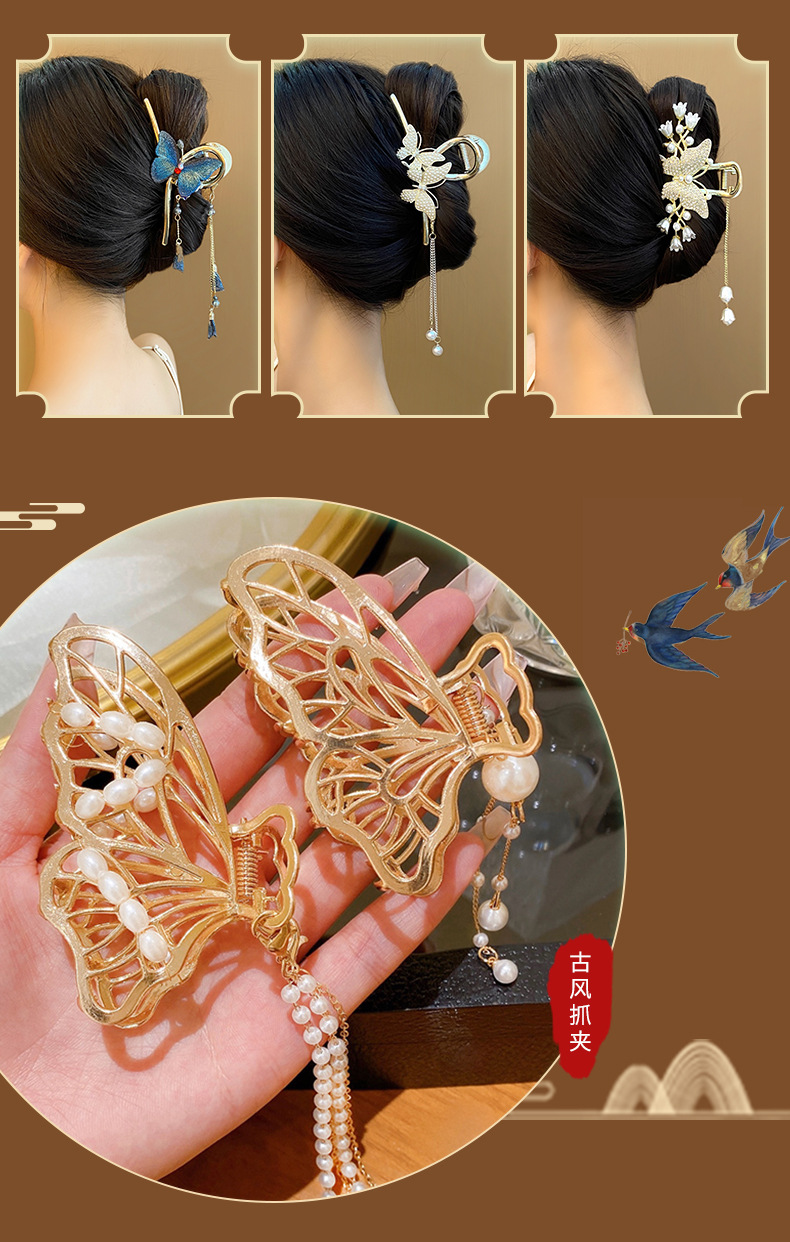 古风抓夹