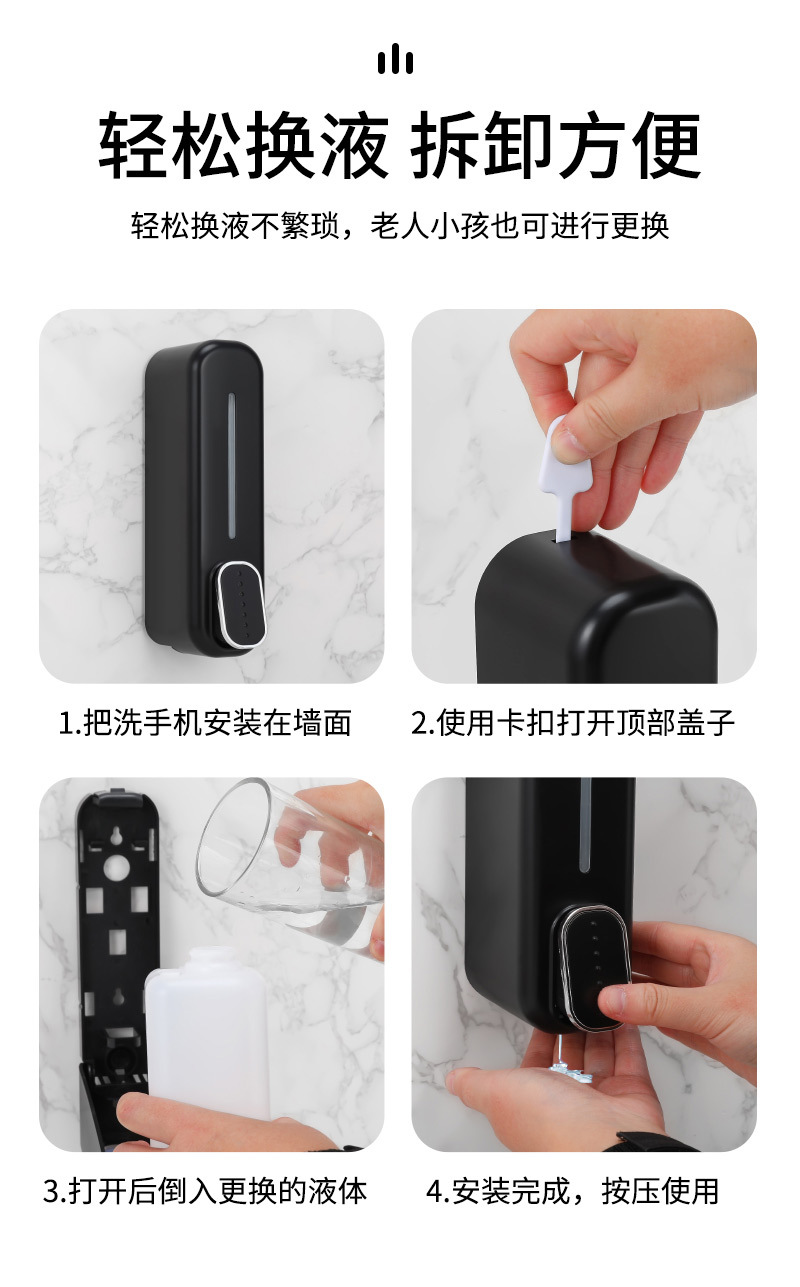 轻松换液 拆卸方便

轻松换液不繁琐，老人小孩也可进行更换

1.把洗手机安装在墙面

2.使用卡扣打开顶部盖子

3.打开后倒入更换的液体

4.安装完成，按压使用