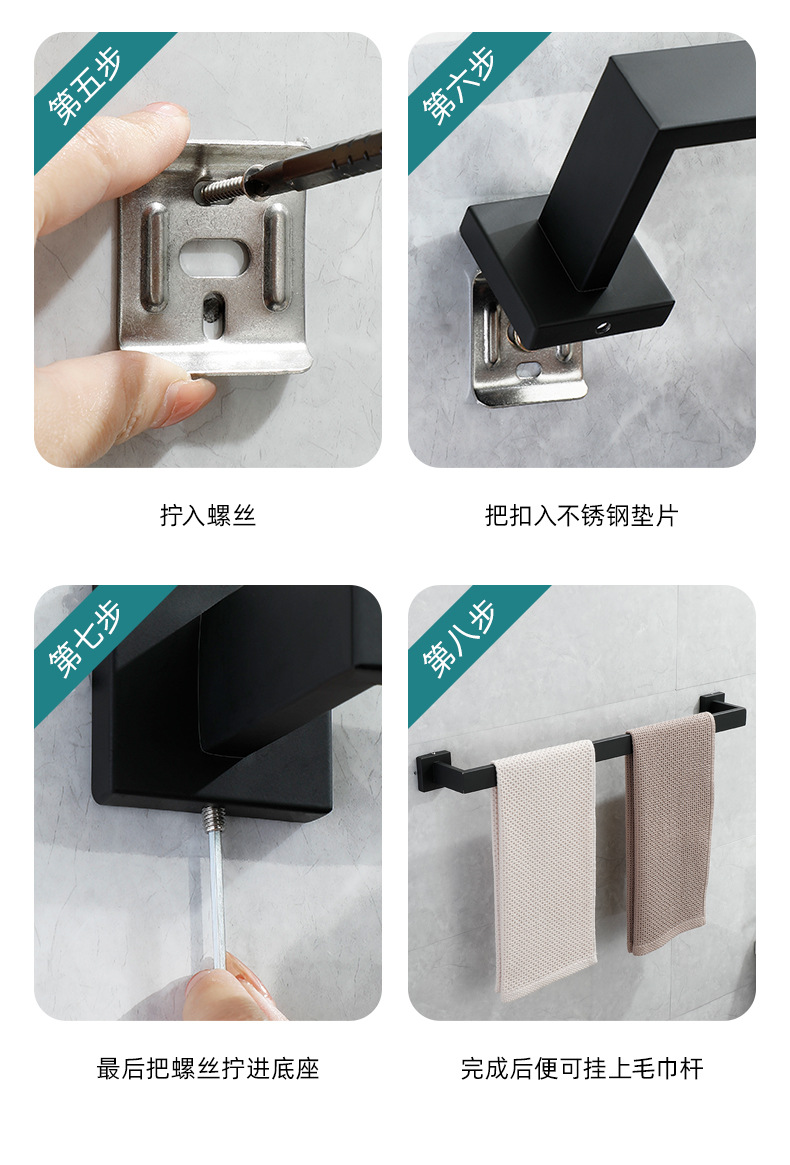 第五步

拧入螺丝

第六步

把扣入不锈钢垫片

第七步

最后把螺丝拧进底座

第八步

完成后便可挂上毛巾杆