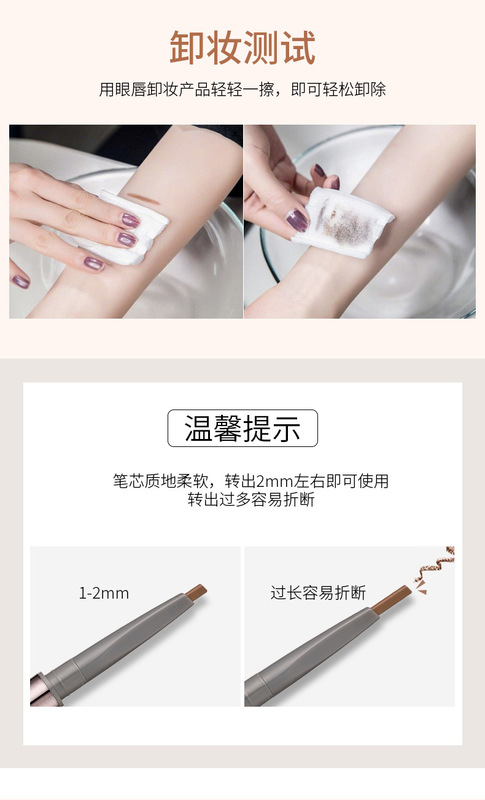 卸妆测试

用眼唇卸妆产品轻轻一擦，即可轻松卸除

温馨提示

笔芯质地柔软，转出2mm左右即可使用
转出过多容易折断

1-2mm

过长容易折断