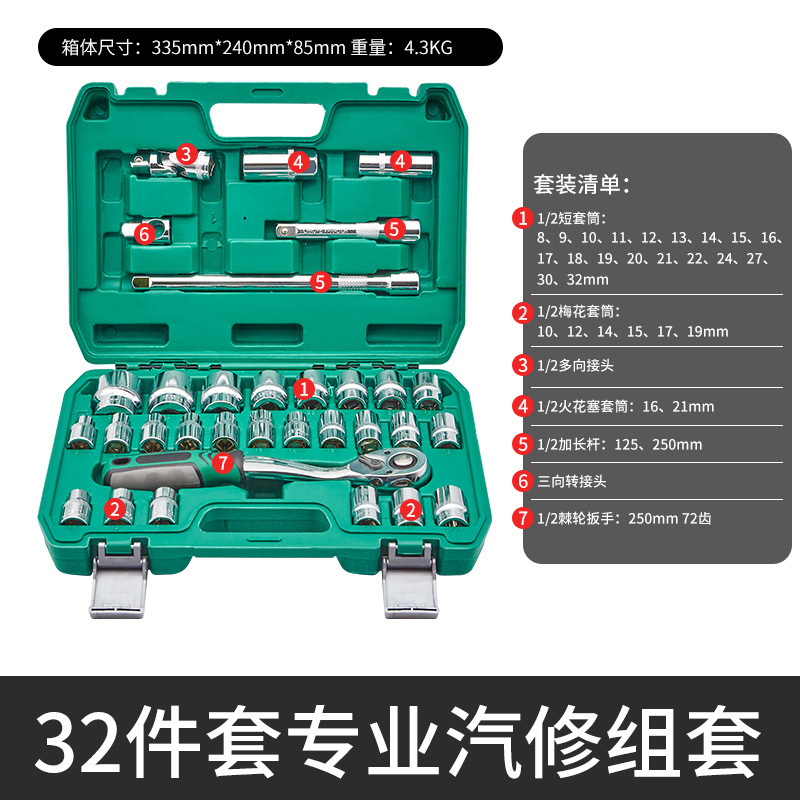 箱体尺寸：335mm*240mm*85mm 重量：4.3KG

3 4 4
6 5
5
1
7
2 2

套装清单：

1 1/2短套筒：
8、9、10、11、12、13、14、15、16、17、18、19、20、21、22、24、27、30、32mm

2 1/2梅花套筒：
10、12、14、15、17、19mm

3 1/2多向接头

4 1/2火花塞套筒：16、21mm

5 1/2加长杆：125、250mm

6 三向转接头

7 1/2棘轮扳手：250mm 72齿

32件套专业汽修组套