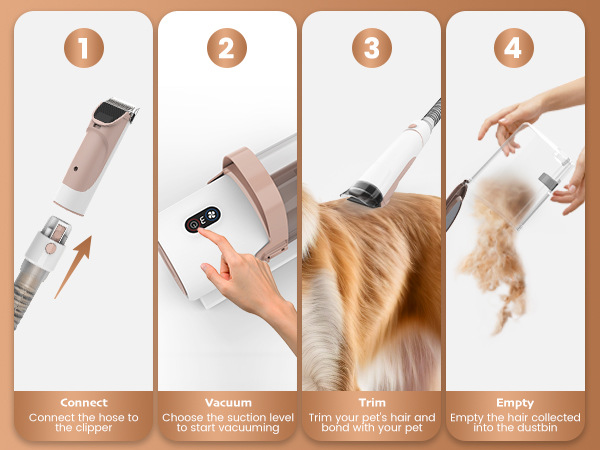 1

Connect
Connect the hose to the clipper

2

Vacuum
Choose the suction level to start vacuuming

3

Trim
Trim your pet's hair and bond with your pet

4

Empty
Empty the hair collected into the dustbin